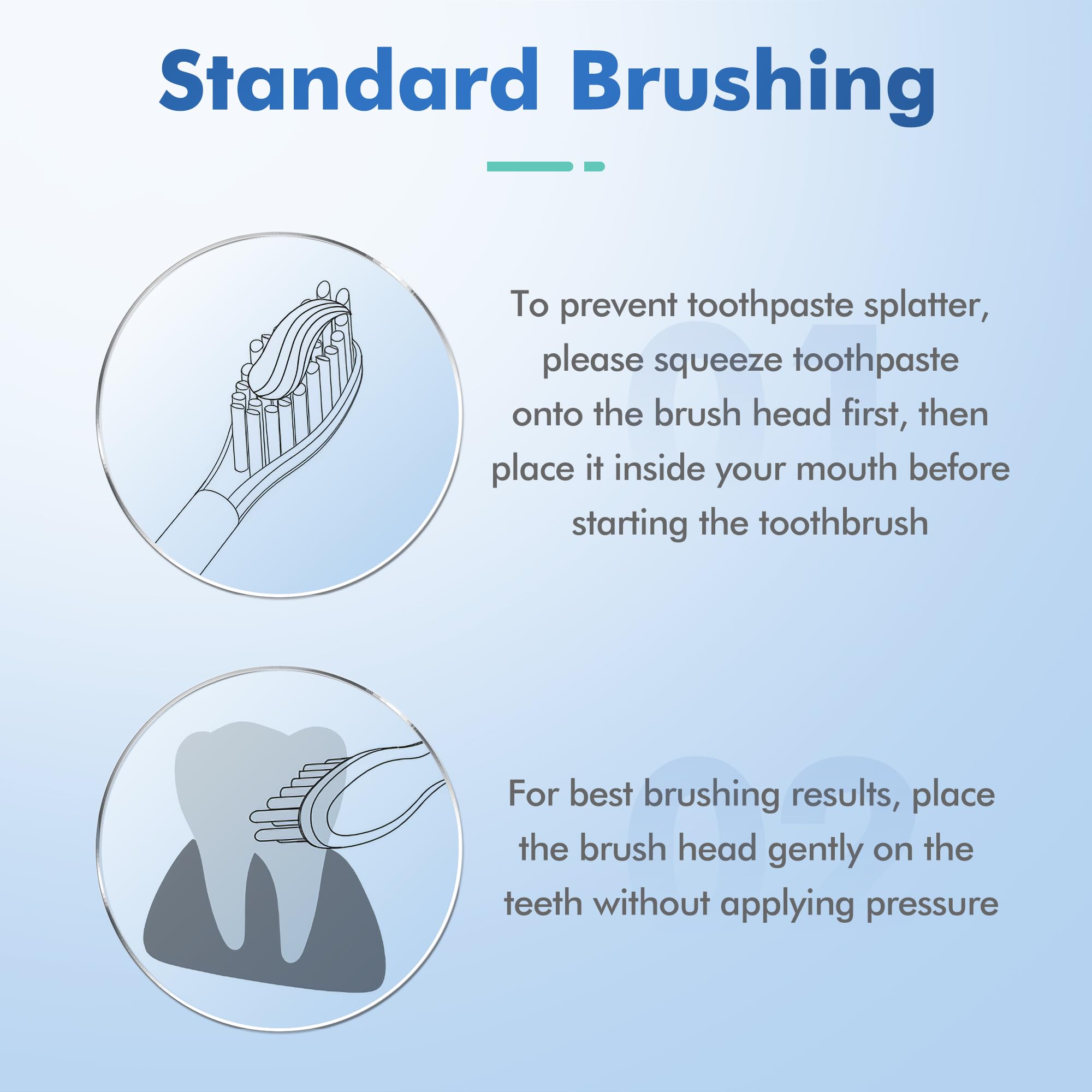 Standard Brushing

01

To prevent toothpaste splatter, please squeeze toothpaste onto the brush head first, then place it inside your mouth before starting the toothbrush

02

For best brushing results, place the brush head gently on the teeth without applying pressure