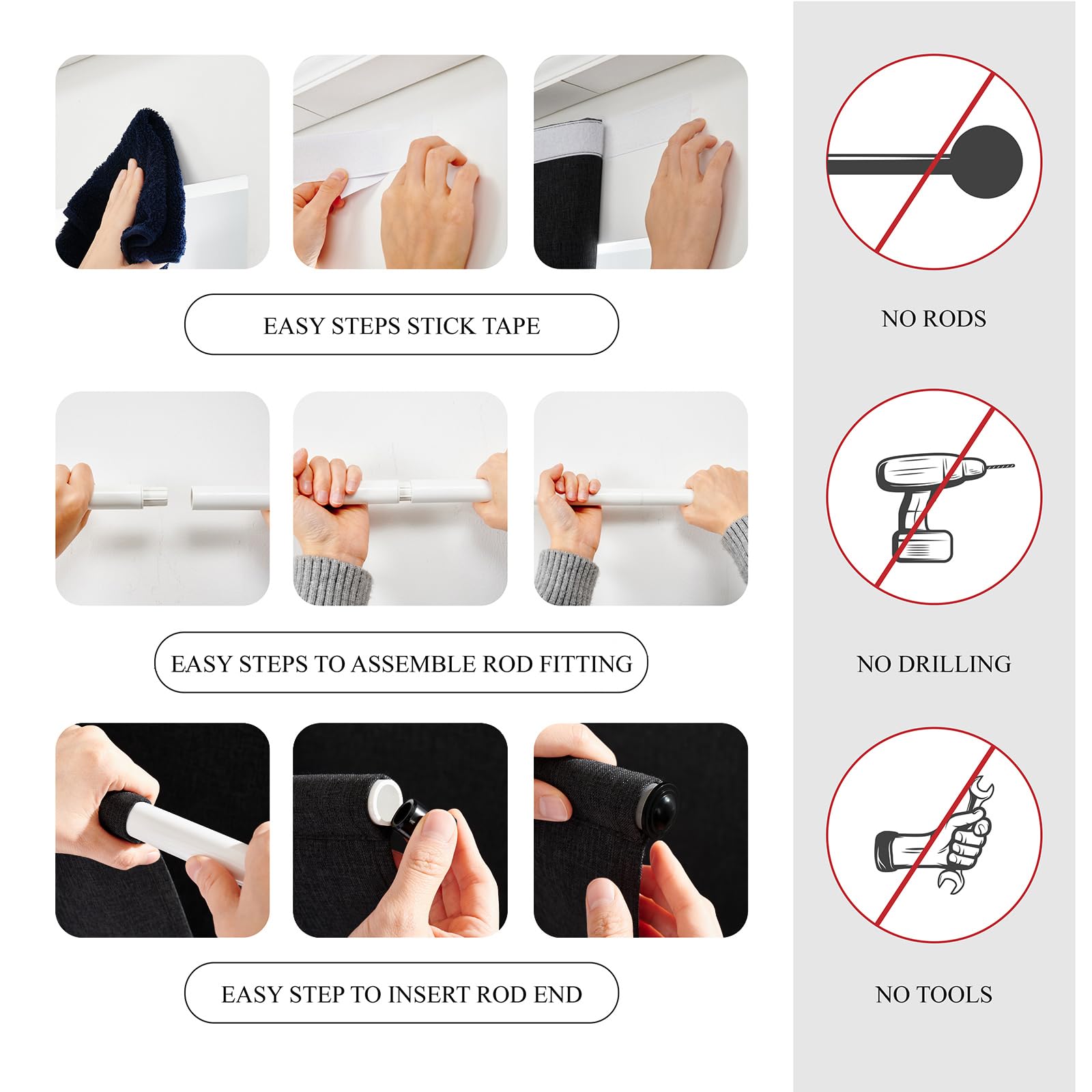 EASY STEPS STICK TAPE

EASY STEPS TO ASSEMBLE ROD FITTING

EASY STEP TO INSERT ROD END

NO RODS

NO DRILLING

NO TOOLS