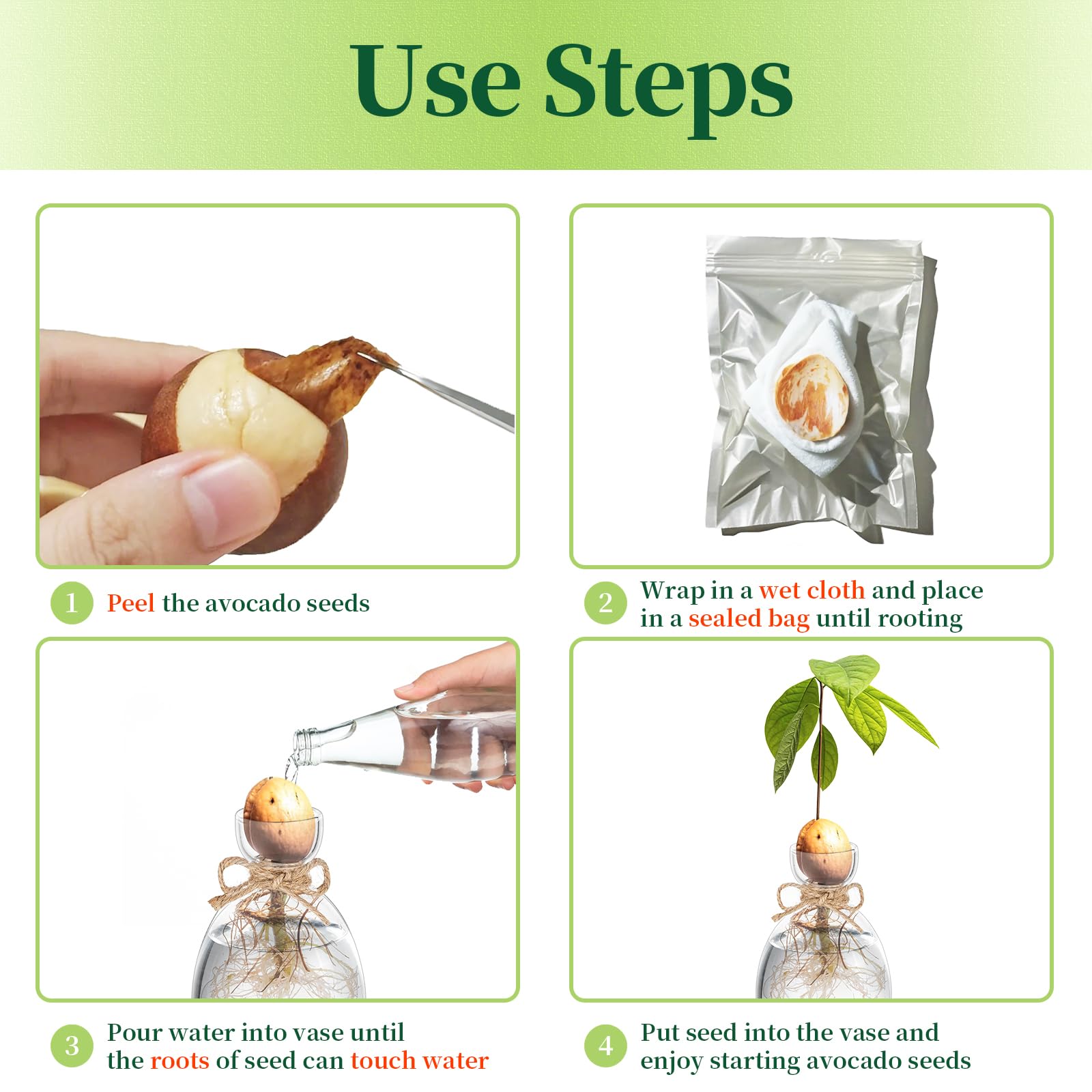 Use Steps

1 Peel the avocado seeds

2 Wrap in a wet cloth and place in a sealed bag until rooting

3 Pour water into vase until the roots of seed can touch water

4 Put seed into the vase and enjoy starting avocado seeds