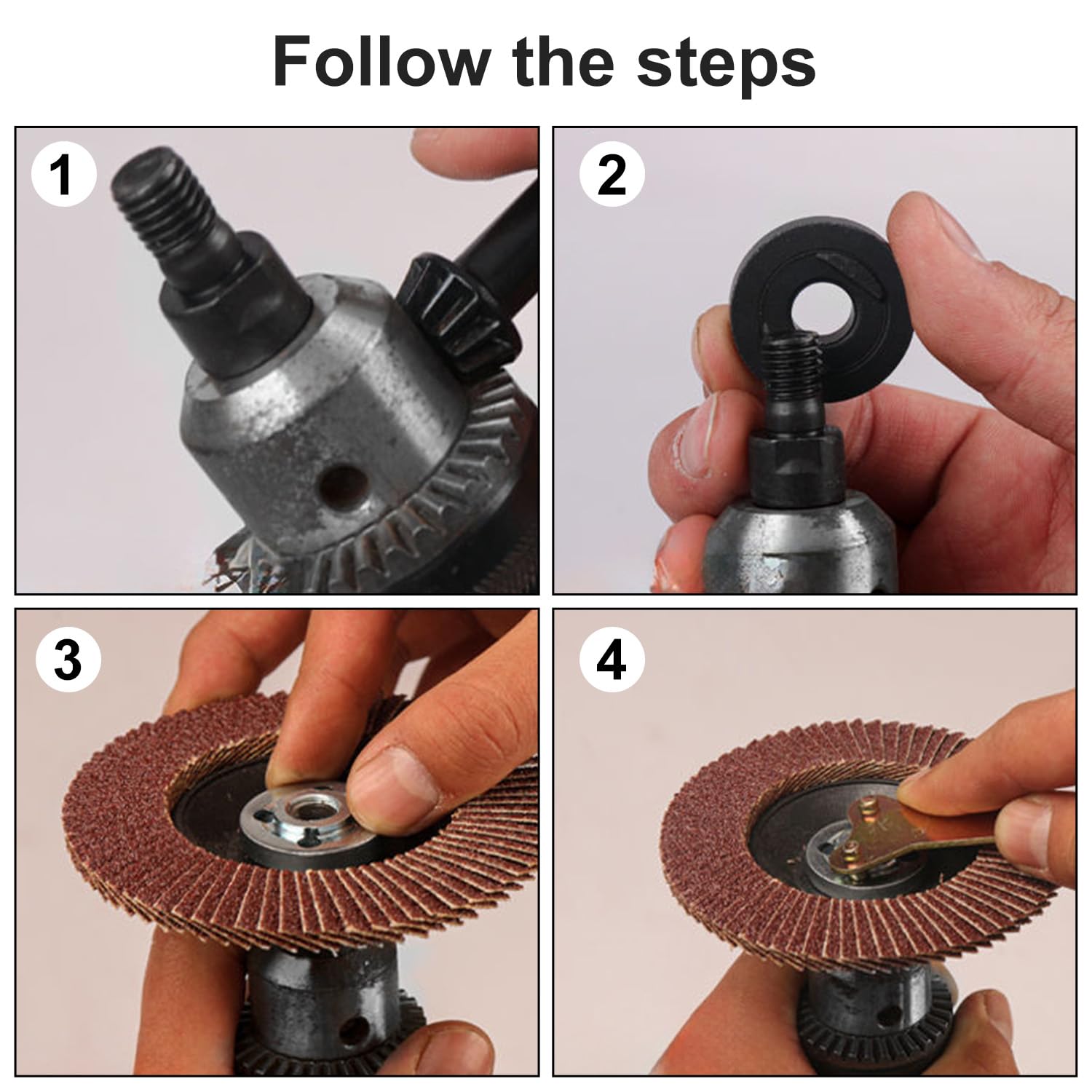 Follow the steps

1

2

3

4