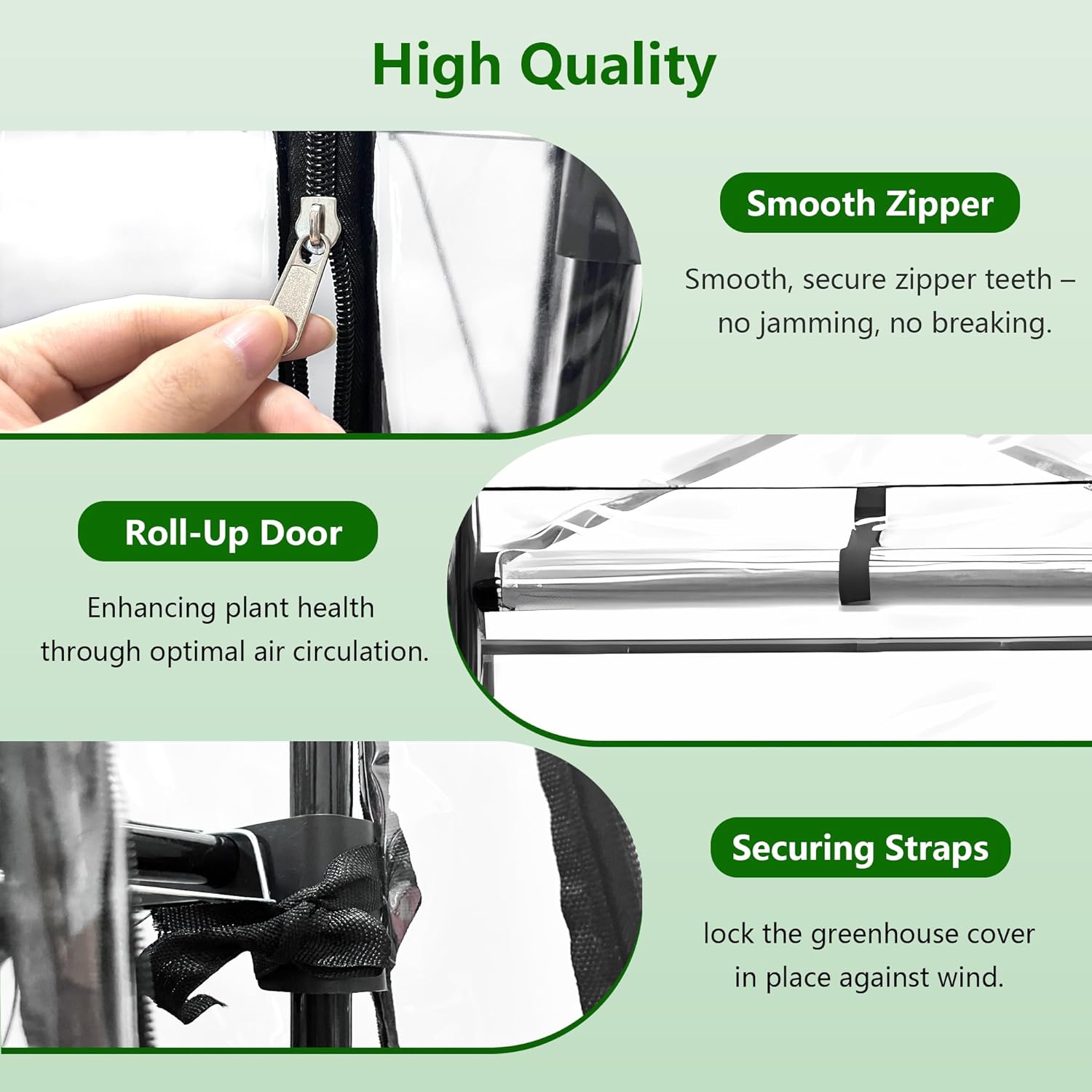 High Quality

Smooth Zipper

Smooth, secure zipper teeth – no jamming, no breaking.

Roll-Up Door

Enhancing plant health through optimal air circulation.

Securing Straps

lock the greenhouse cover in place against wind.