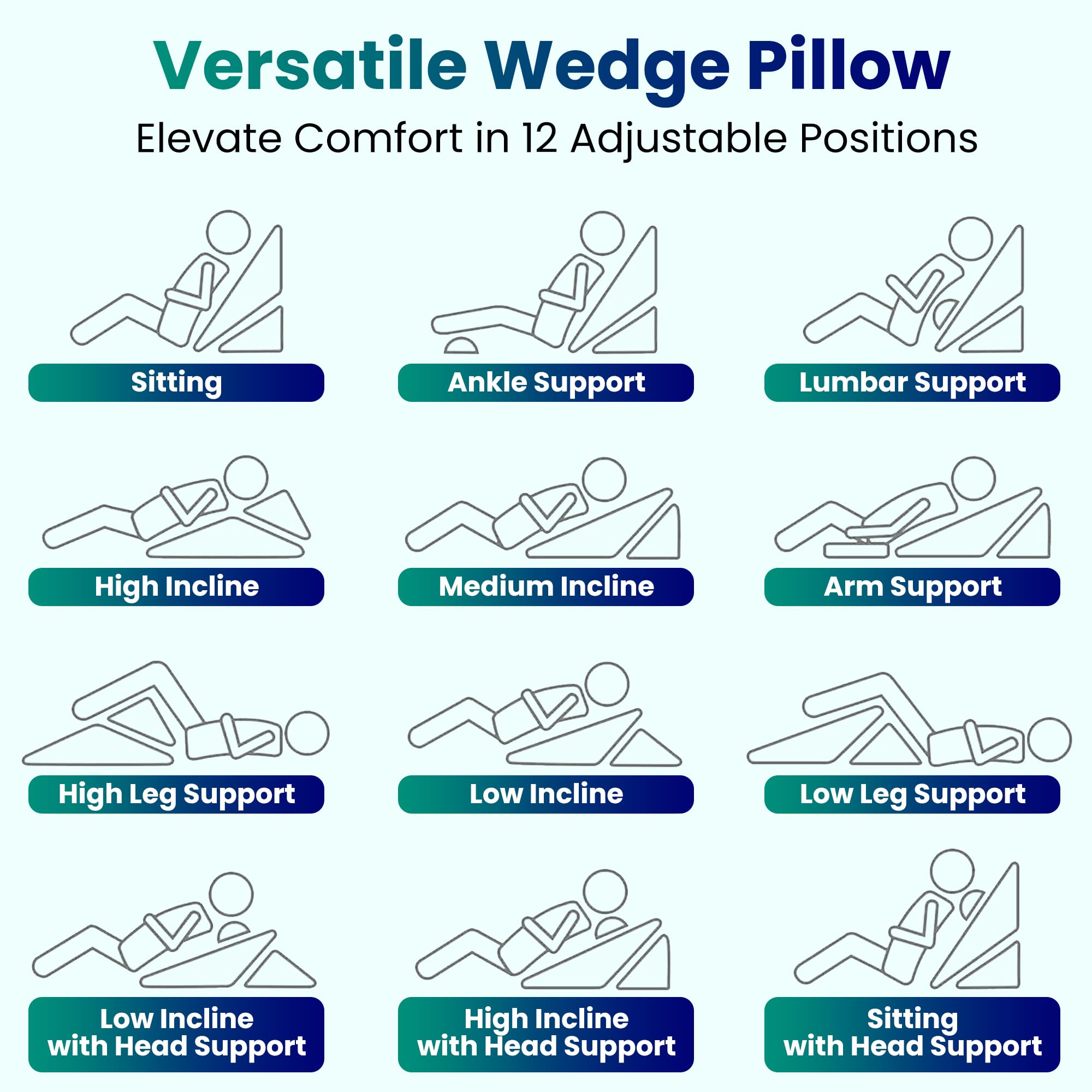 Versatile Wedge Pillow

Elevate Comfort in 12 Adjustable Positions

Sitting

Ankle Support

Lumbar Support

High Incline

Medium Incline

Arm Support

High Leg Support

Low Incline

Low Leg Support

Low Incline with Head Support

High Incline with Head Support

Sitting with Head Support