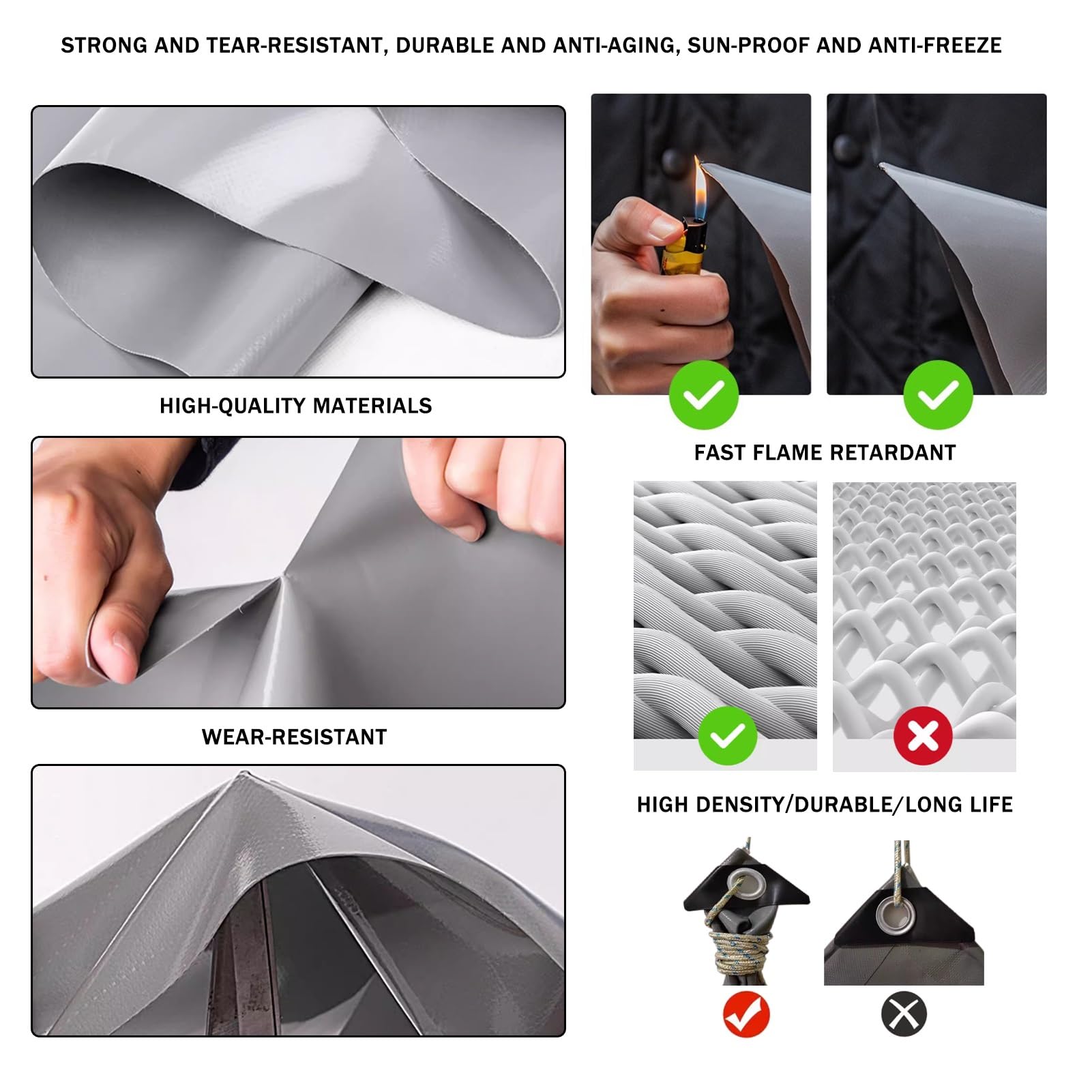 STRONG AND TEAR-RESISTANT, DURABLE AND ANTI-AGING, SUN-PROOF AND ANTI-FREEZE

HIGH-QUALITY MATERIALS

WEAR-RESISTANT

FAST FLAME RETARDANT

HIGH DENSITY/DURABLE/LONG LIFE