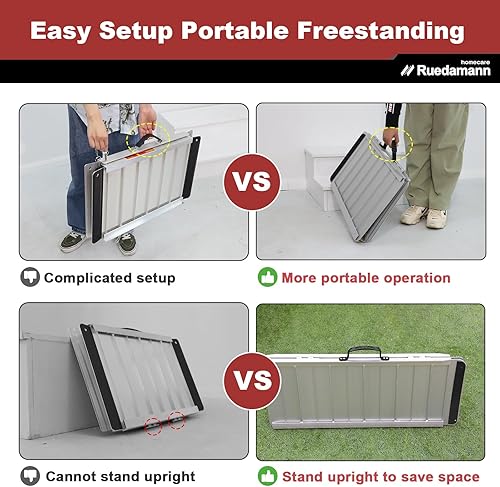 Easy Setup Portable Freestanding

homecare
Ruedamann

VS

Complicated setup

More portable operation

VS

Cannot stand upright

Stand upright to save space