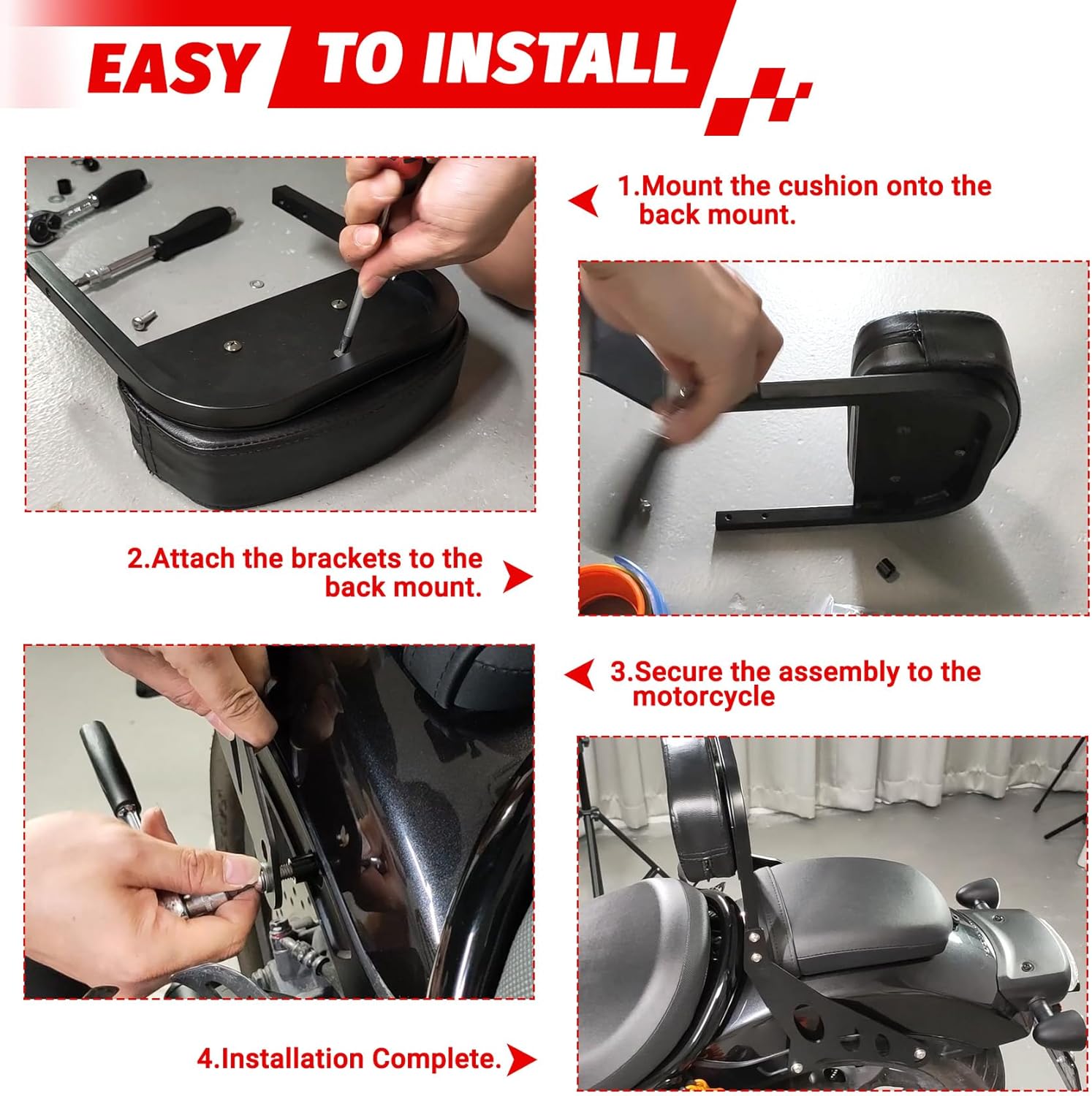 EASY TO INSTALL

1.Mount the cushion onto the back mount.

2.Attach the brackets to the back mount.

3.Secure the assembly to the motorcycle

4.Installation Complete.