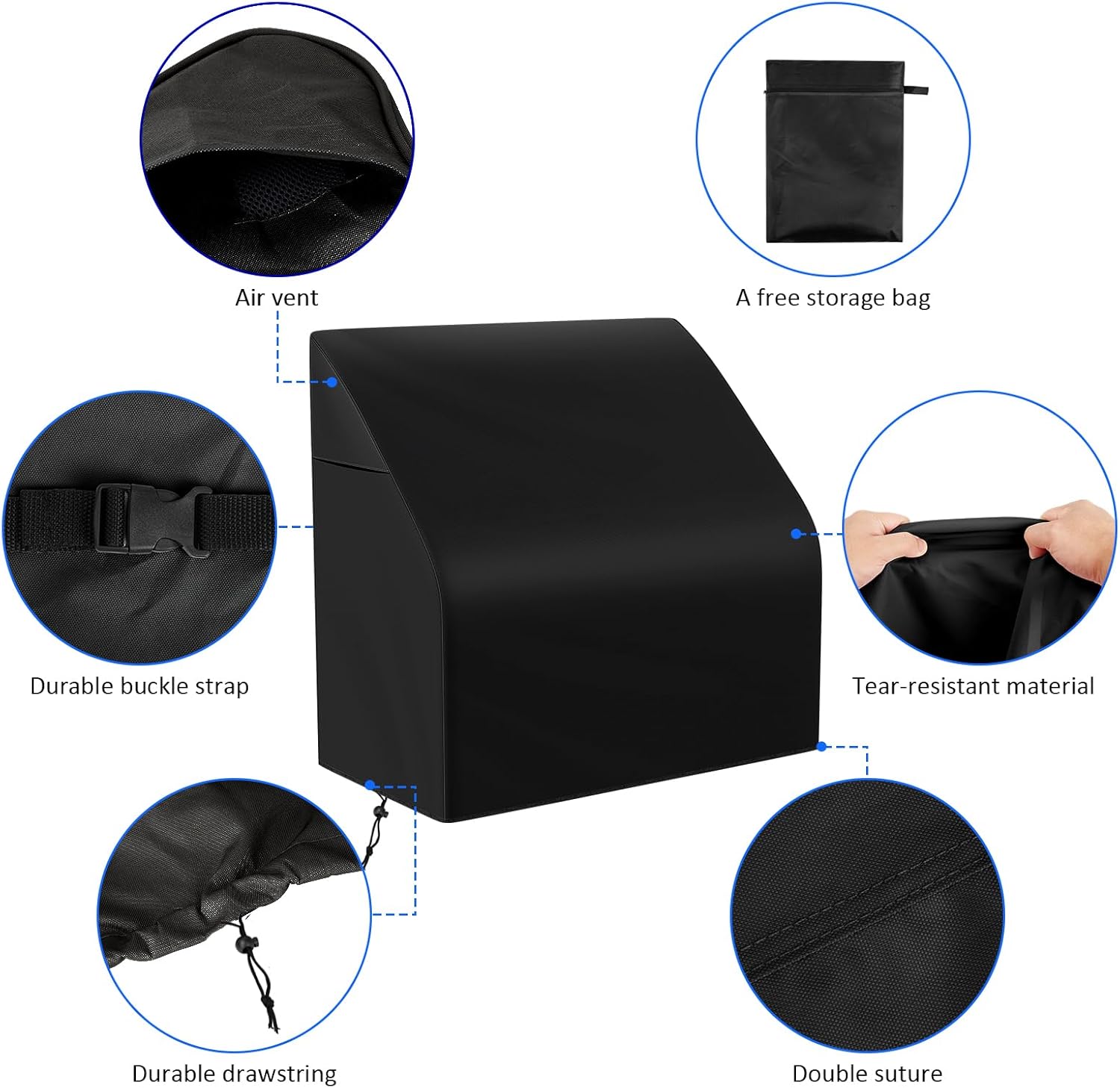 Air vent

A free storage bag

Durable buckle strap

Tear-resistant material

Durable drawstring

Double suture