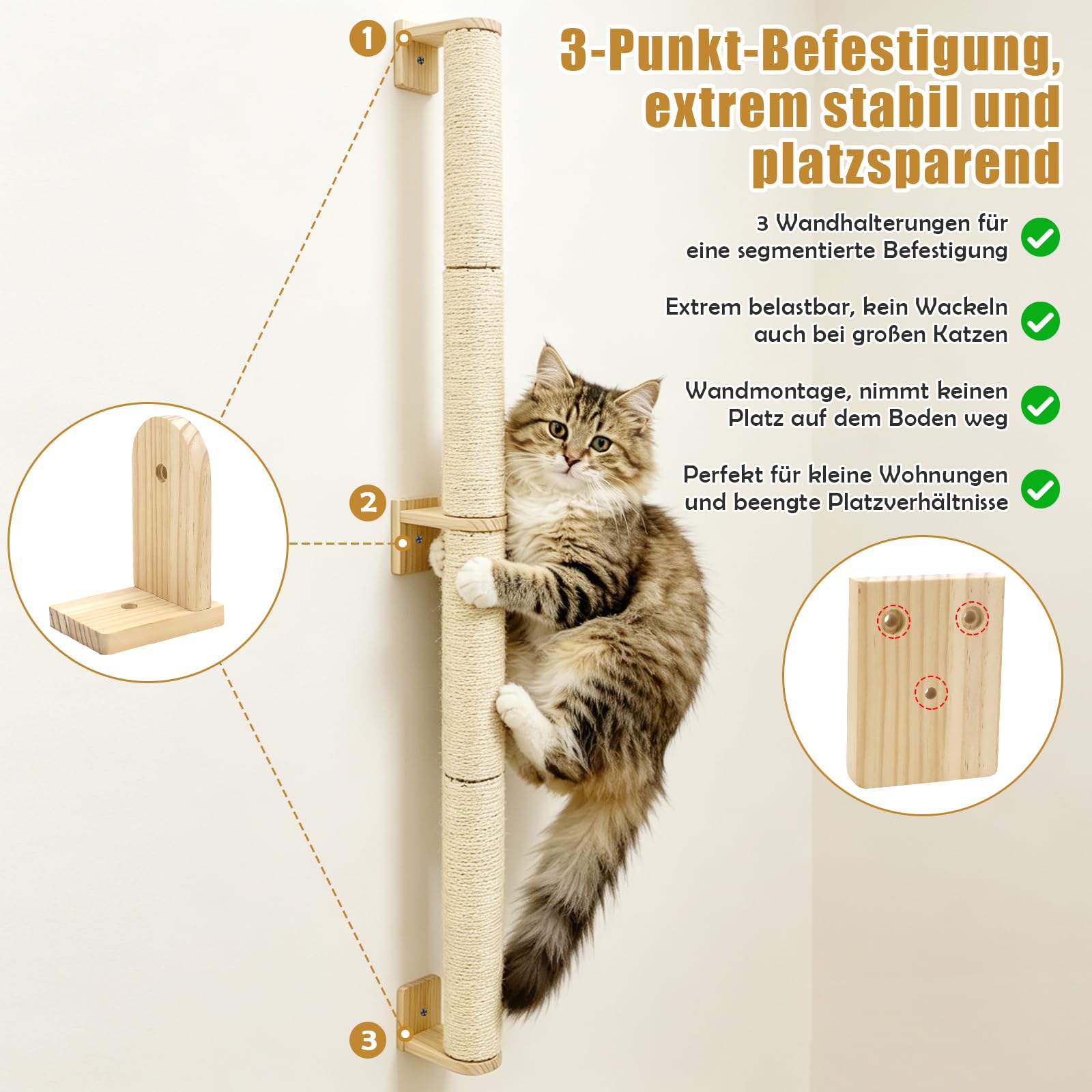 1

3-Punkt-Befestigung, extrem stabil und platzsparend

3 Wandhalterungen für eine segmentierte Befestigung

Extrem belastbar, kein Wackeln auch bei großen Katzen

Wandmontage, nimmt keinen Platz auf dem Boden weg

Perfekt für kleine Wohnungen und beengte Platzverhältnisse

2

3