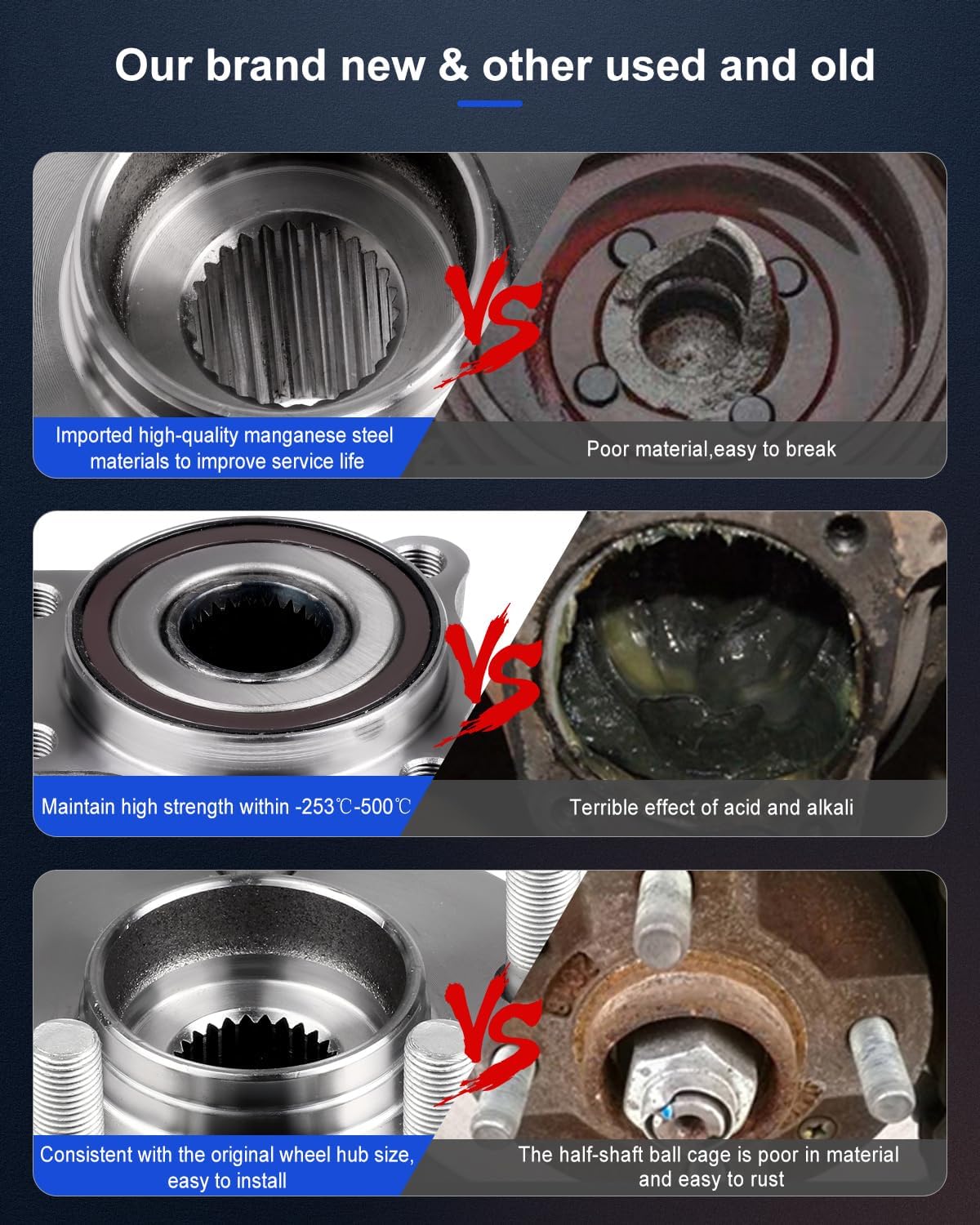 Our brand new & other used and old

VS

Imported high-quality manganese steel materials to improve service life

Poor material,easy to break

VS

Maintain high strength within -253℃-500℃

Terrible effect of acid and alkali

VS

Consistent with the original wheel hub size, easy to install

The half-shaft ball cage is poor in material and easy to rust