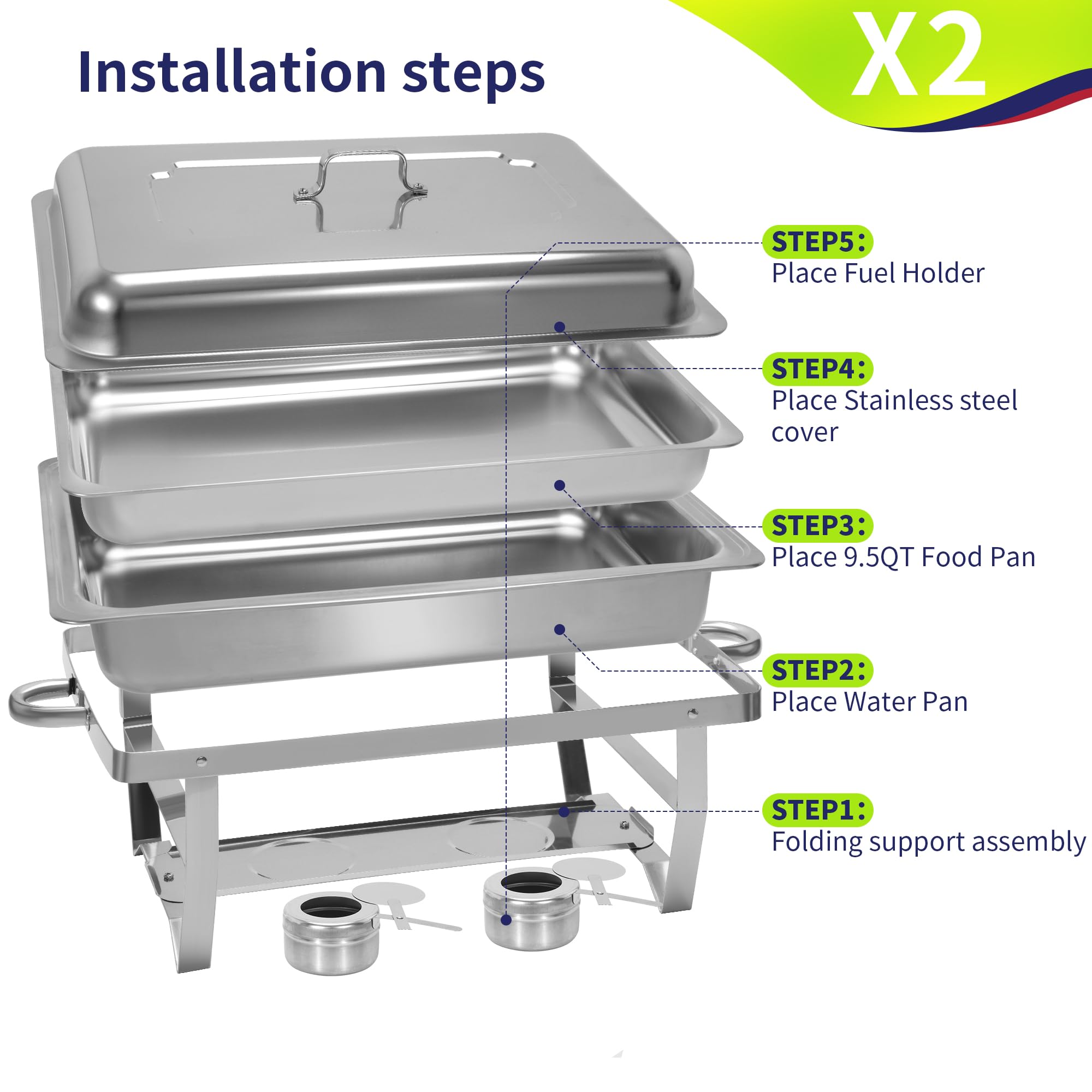 Installation steps

X2

STEP5:
Place Fuel Holder

STEP4:
Place Stainless steel cover

STEP3:
Place 9.5QT Food Pan

STEP2:
Place Water Pan

STEP1:
Folding support assembly