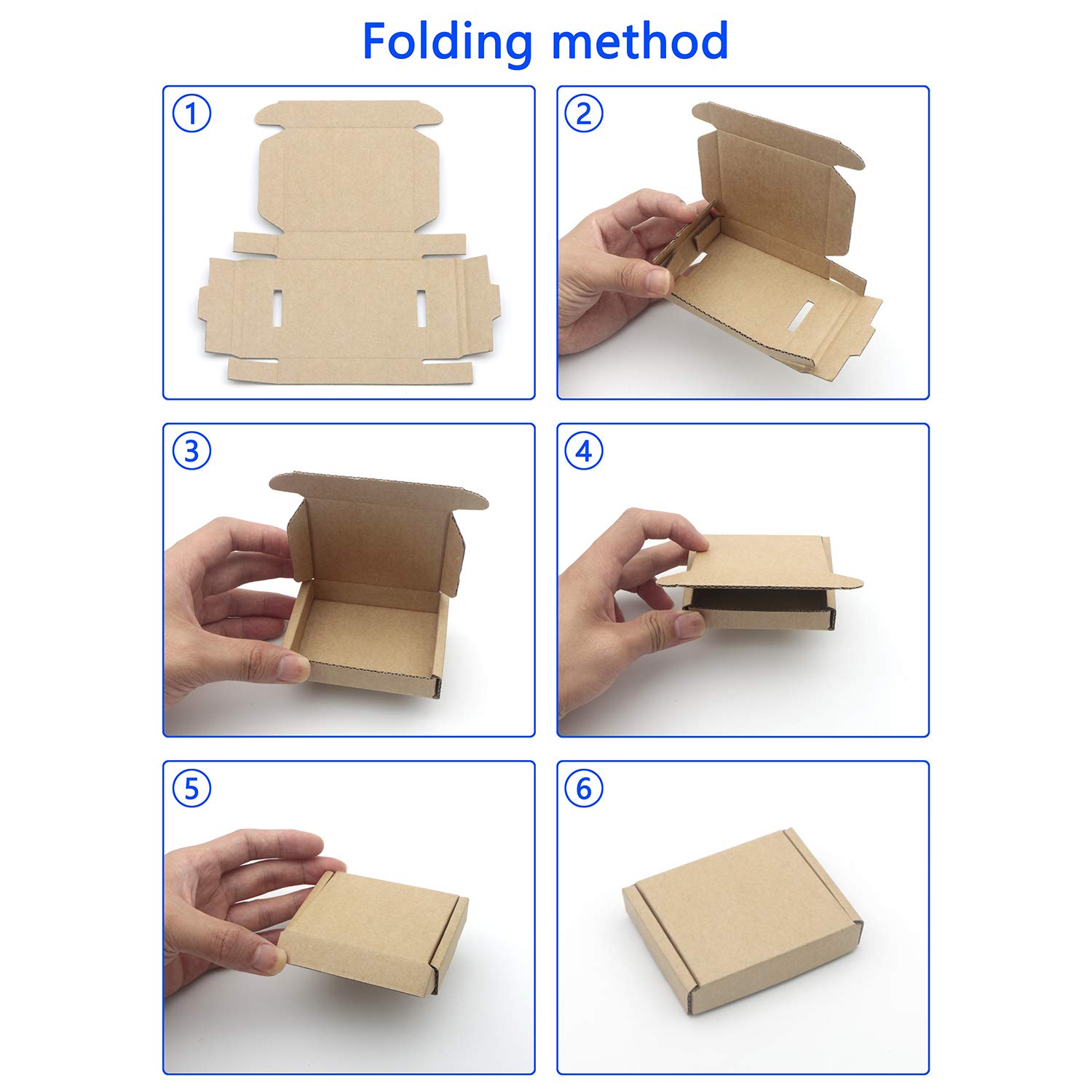 Folding method

①

②

③

④

⑤

⑥