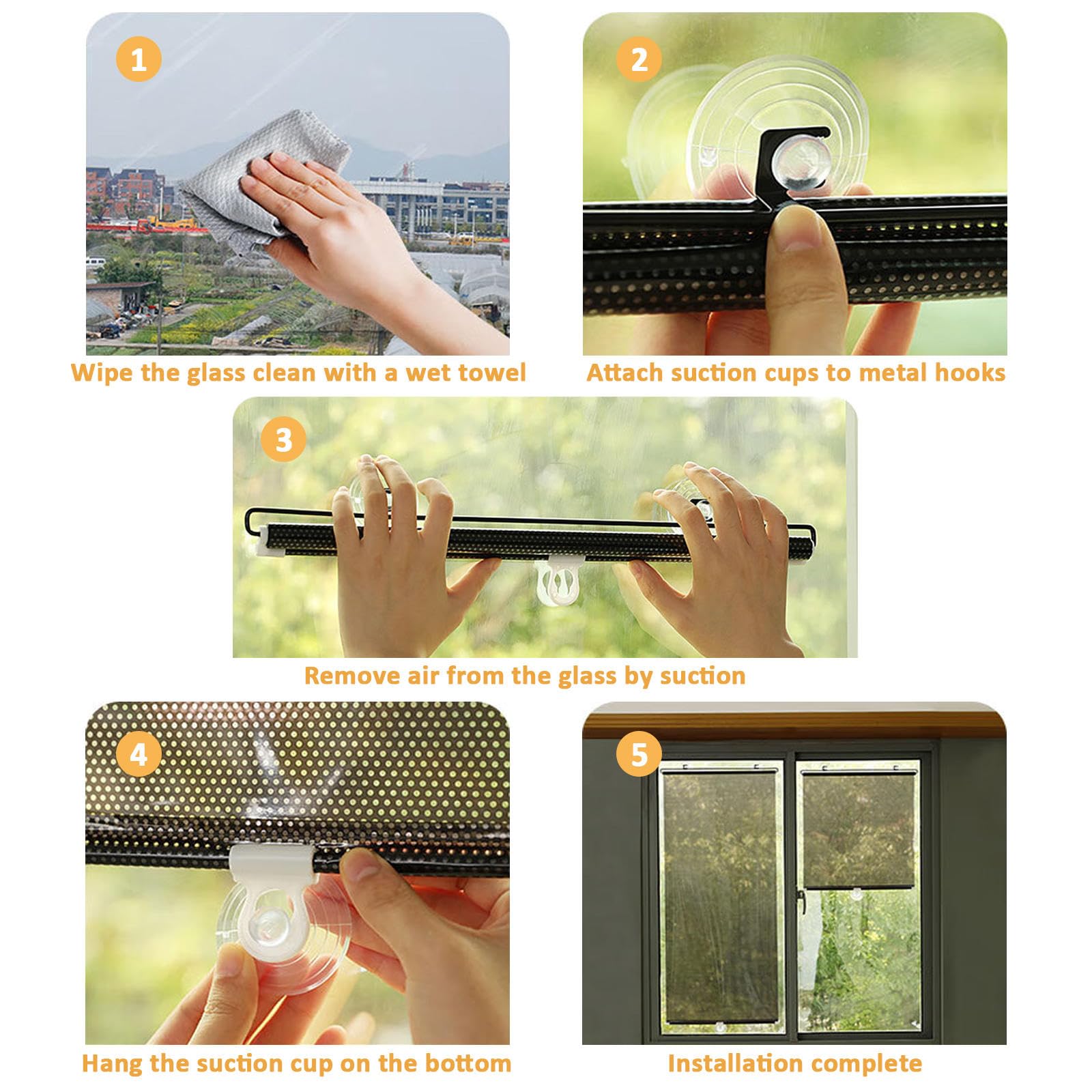 1

Wipe the glass clean with a wet towel

2

Attach suction cups to metal hooks

3

Remove air from the glass by suction

4

Hang the suction cup on the bottom

5

Installation complete