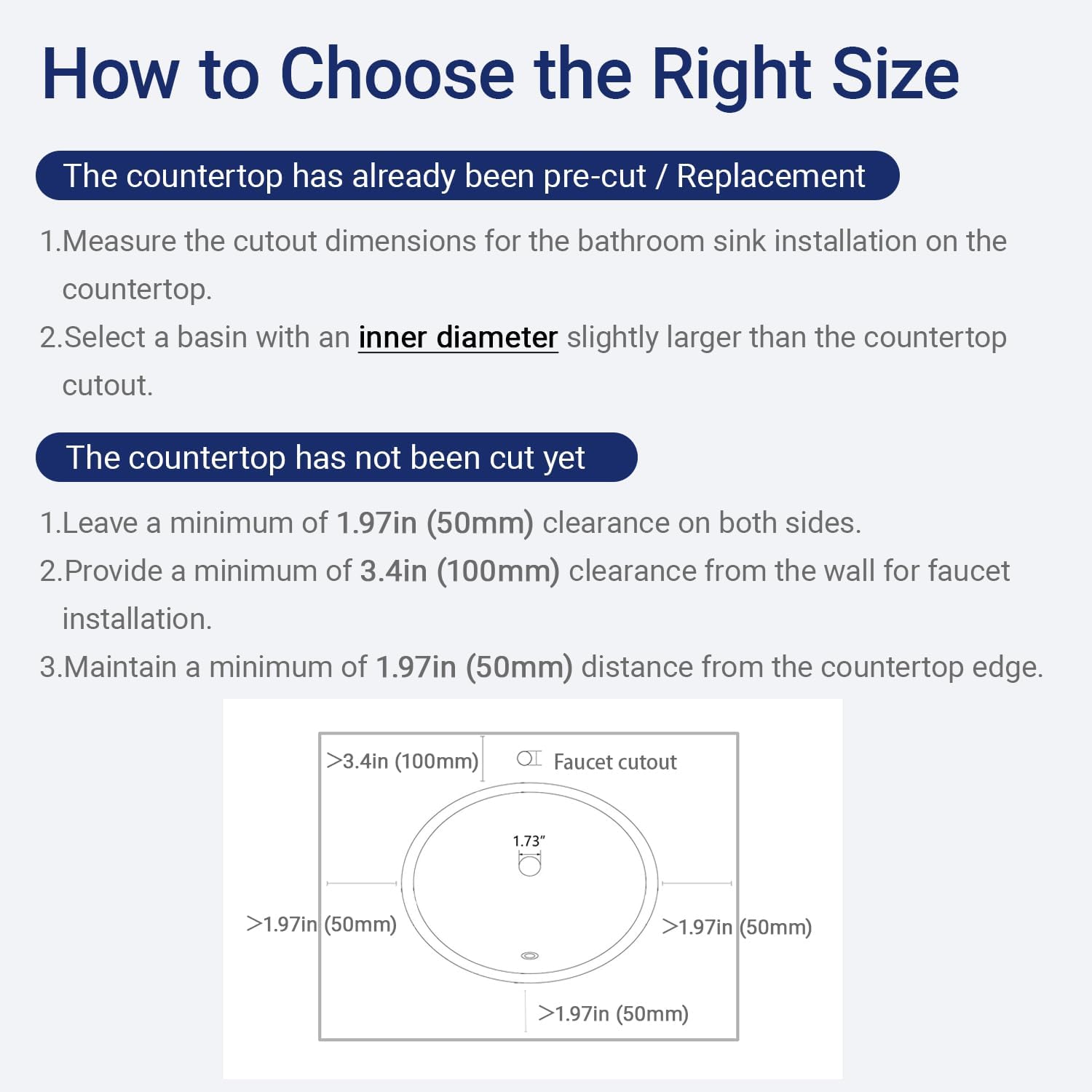 How to Choose the Right Size

The countertop has already been pre-cut / Replacement

1.Measure the cutout dimensions for the bathroom sink installation on the countertop.

2.Select a basin with an inner diameter slightly larger than the countertop cutout.

The countertop has not been cut yet

1.Leave a minimum of 1.97in (50mm) clearance on both sides.

2.Provide a minimum of 3.4in (100mm) clearance from the wall for faucet installation.

3.Maintain a minimum of 1.97in (50mm) distance from the countertop edge.

>3.4in (100mm)

Faucet cutout

1.73"

>1.97in (50mm)

>1.97in (50mm)

>1.97in (50mm)