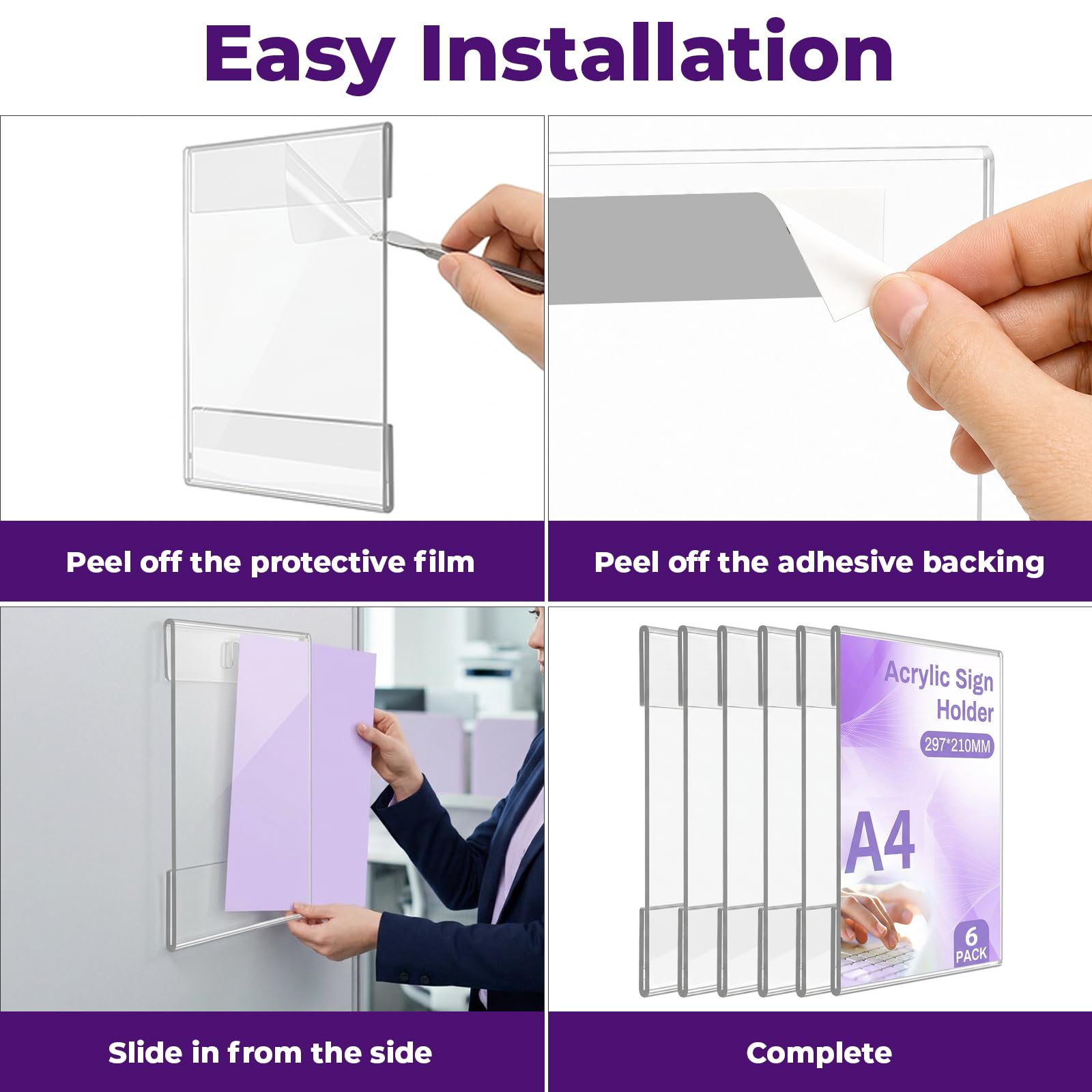 Easy Installation

Peel off the protective film

Peel off the adhesive backing

Slide in from the side

Acrylic Sign Holder

297*210MM

A4

6 PACK

Complete