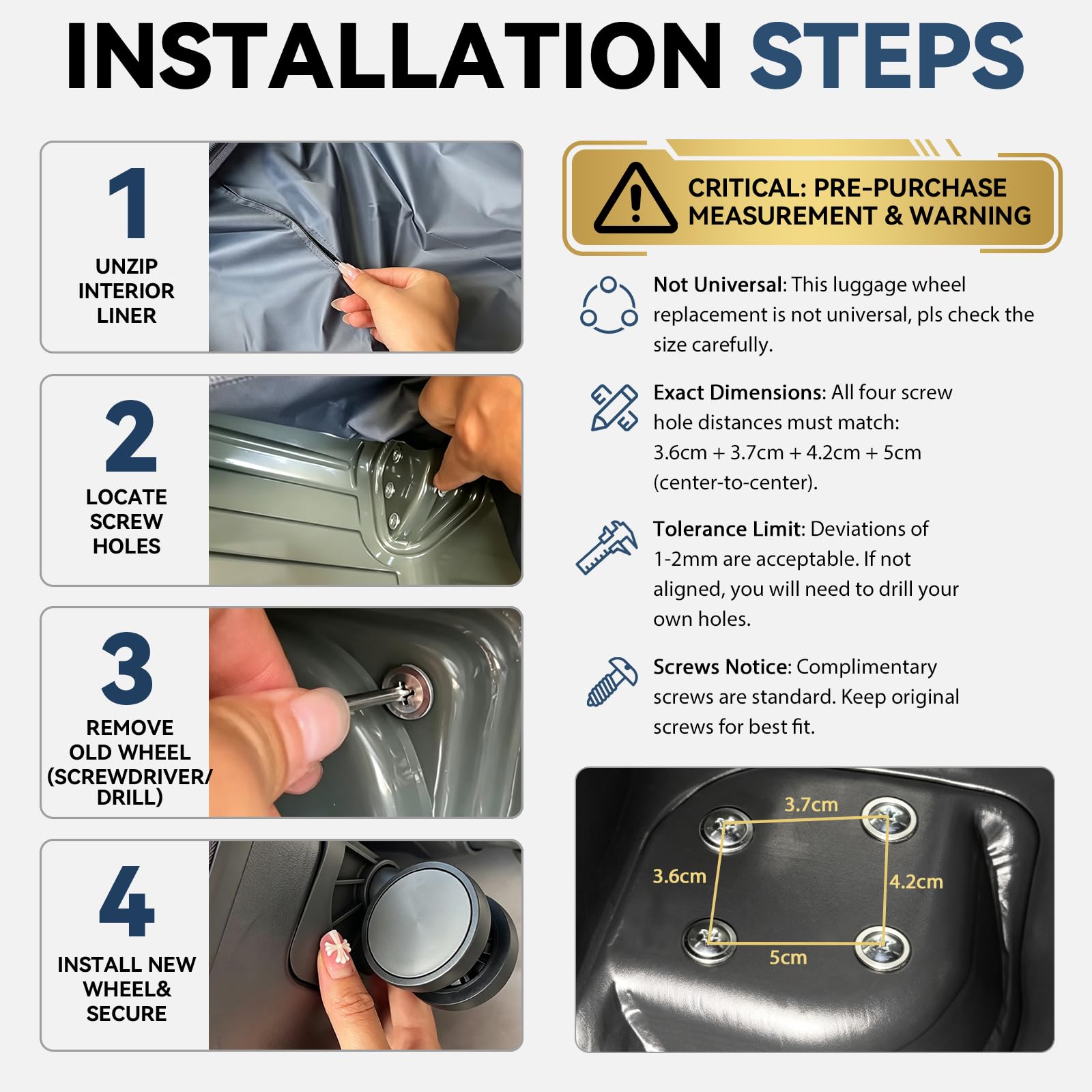 INSTALLATION STEPS

1
UNZIP INTERIOR LINER

2
LOCATE SCREW HOLES

3
REMOVE OLD WHEEL (SCREWDRIVER/ DRILL)

4
INSTALL NEW WHEEL& SECURE

CRITICAL: PRE-PURCHASE MEASUREMENT & WARNING

Not Universal: This luggage wheel replacement is not universal, pls check the size carefully.

Exact Dimensions: All four screw hole distances must match: 3.6cm + 3.7cm + 4.2cm + 5cm (center-to-center).

Tolerance Limit: Deviations of 1-2mm are acceptable. If not aligned, you will need to drill your own holes.

Screws Notice: Complimentary screws are standard. Keep original screws for best fit.

3.7cm
3.6cm
4.2cm
5cm