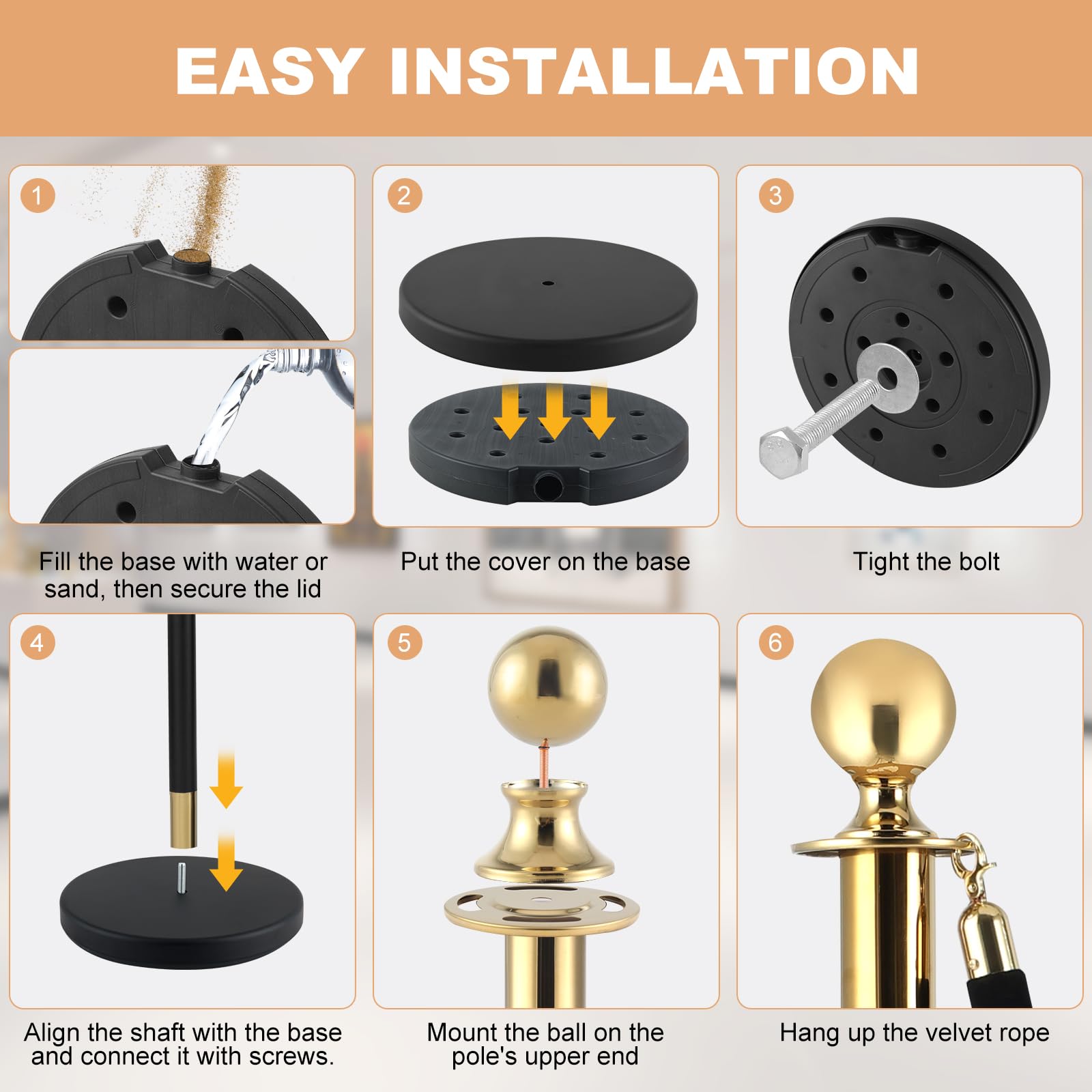 EASY INSTALLATION

1

Fill the base with water or sand, then secure the lid

2

Put the cover on the base

3

Tight the bolt

4

Align the shaft with the base and connect it with screws.

5

Mount the ball on the pole's upper end

6

Hang up the velvet rope