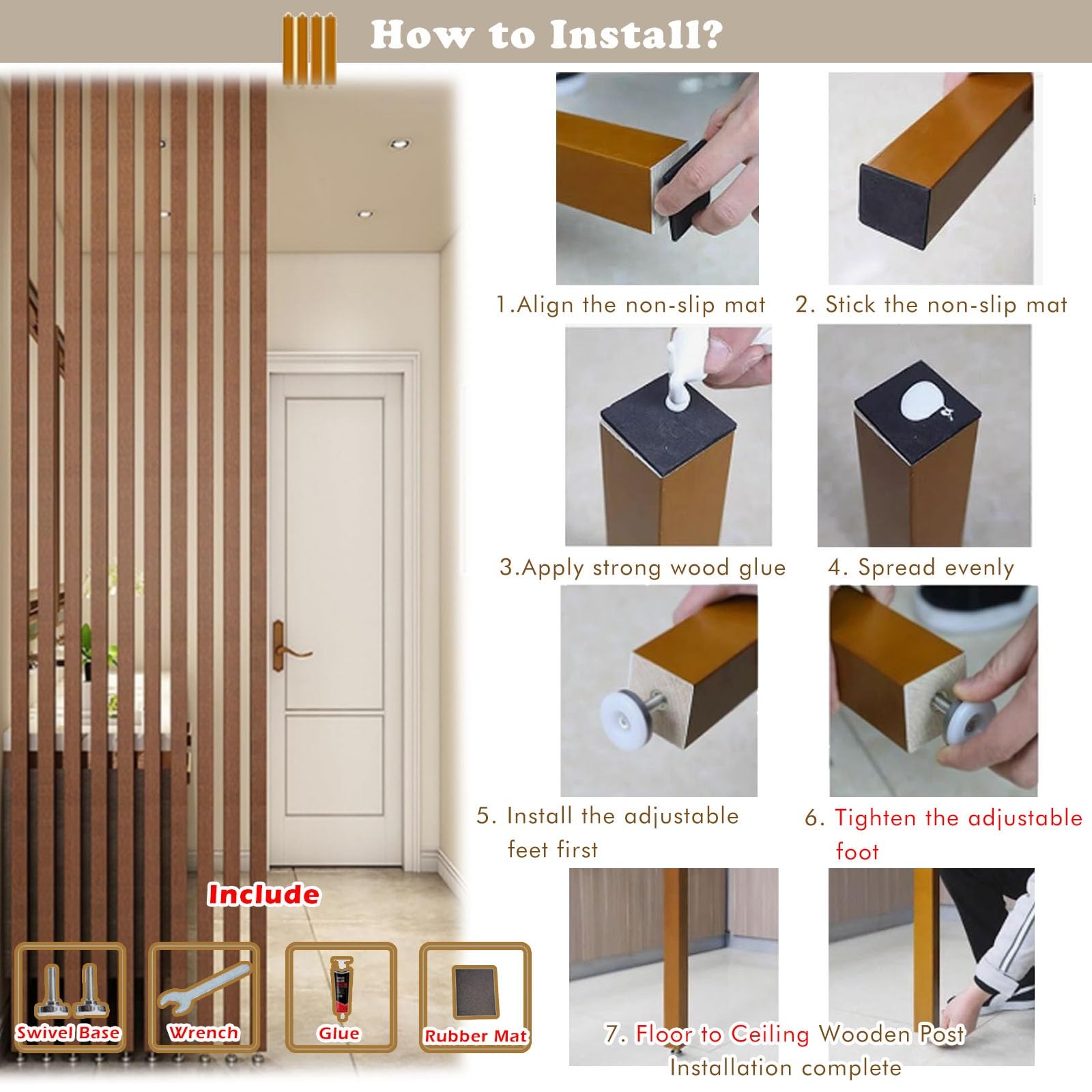 How to Install?

1.Align the non-slip mat

2. Stick the non-slip mat

3.Apply strong wood glue

4. Spread evenly

5. Install the adjustable feet first

6. Tighten the adjustable foot

7. Floor to Ceiling Wooden Post Installation complete

Include

Swivel Base

Wrench

Glue

Rubber Mat