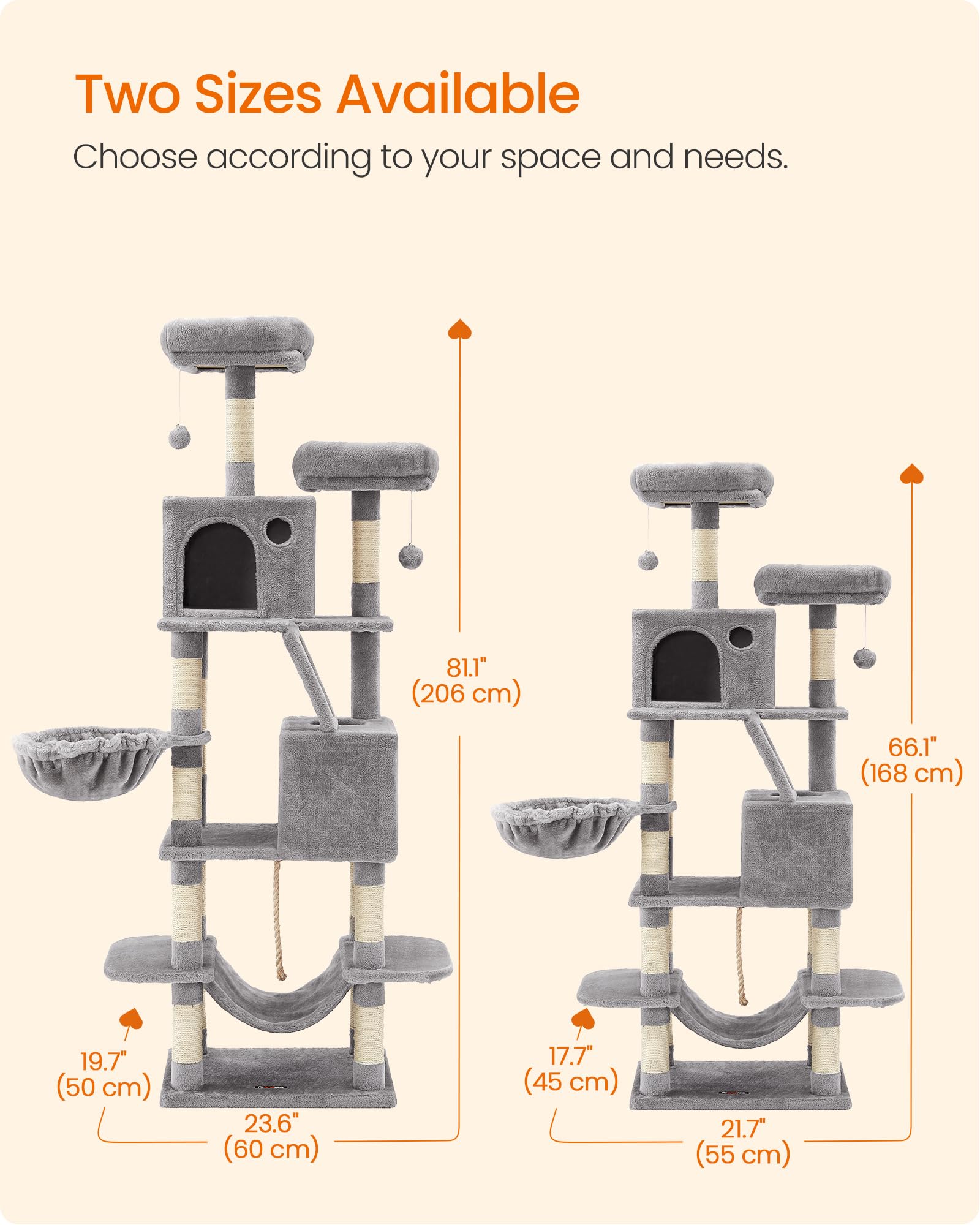 Two Sizes Available

Choose according to your space and needs.

81.1"
(206 cm)

19.7"
(50 cm)

23.6"
(60 cm)

66.1"
(168 cm)

17.7"
(45 cm)

21.7"
(55 cm)