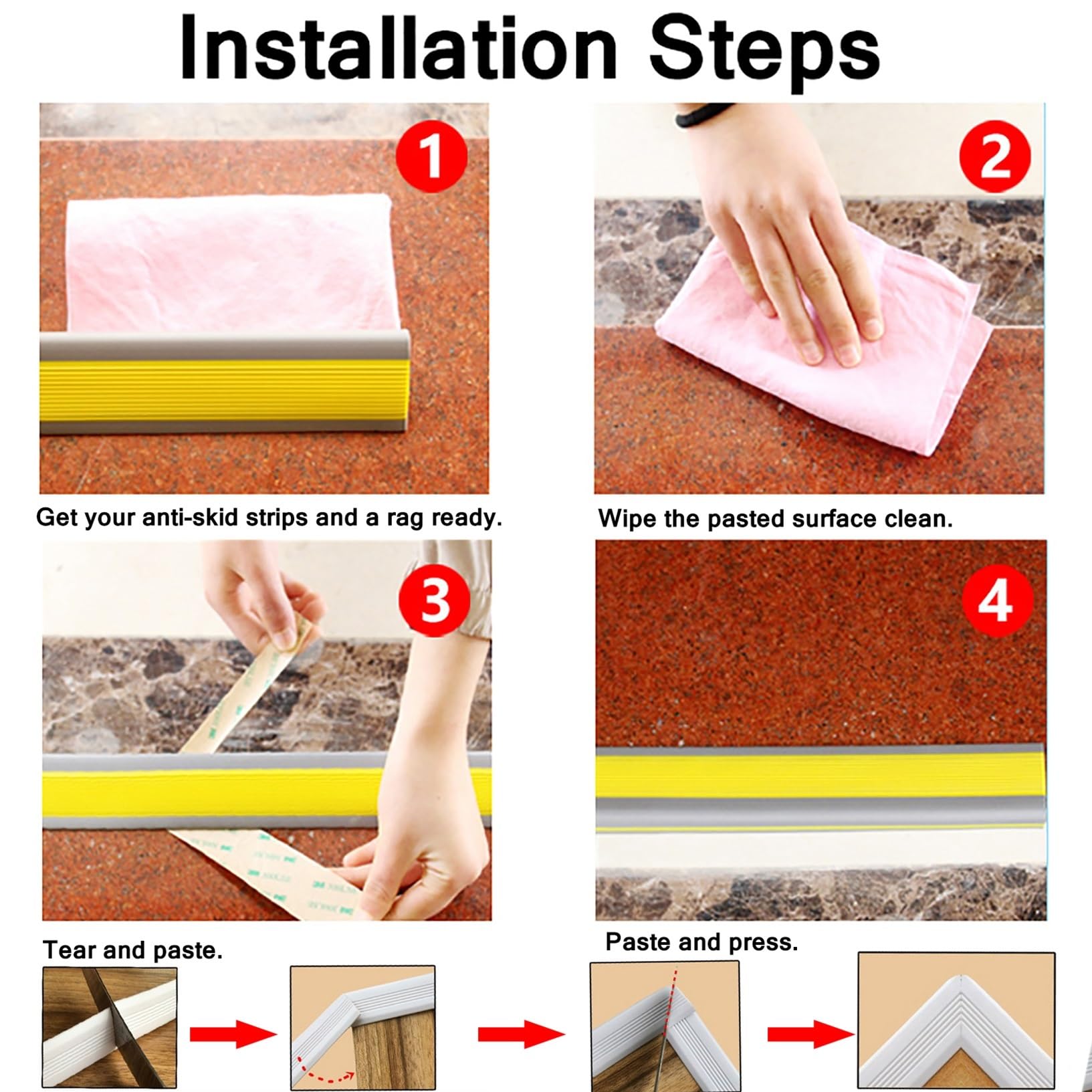 Installation Steps

1

2

Get your anti-skid strips and a rag ready.

Wipe the pasted surface clean.

3

4

Tear and paste.

Paste and press.