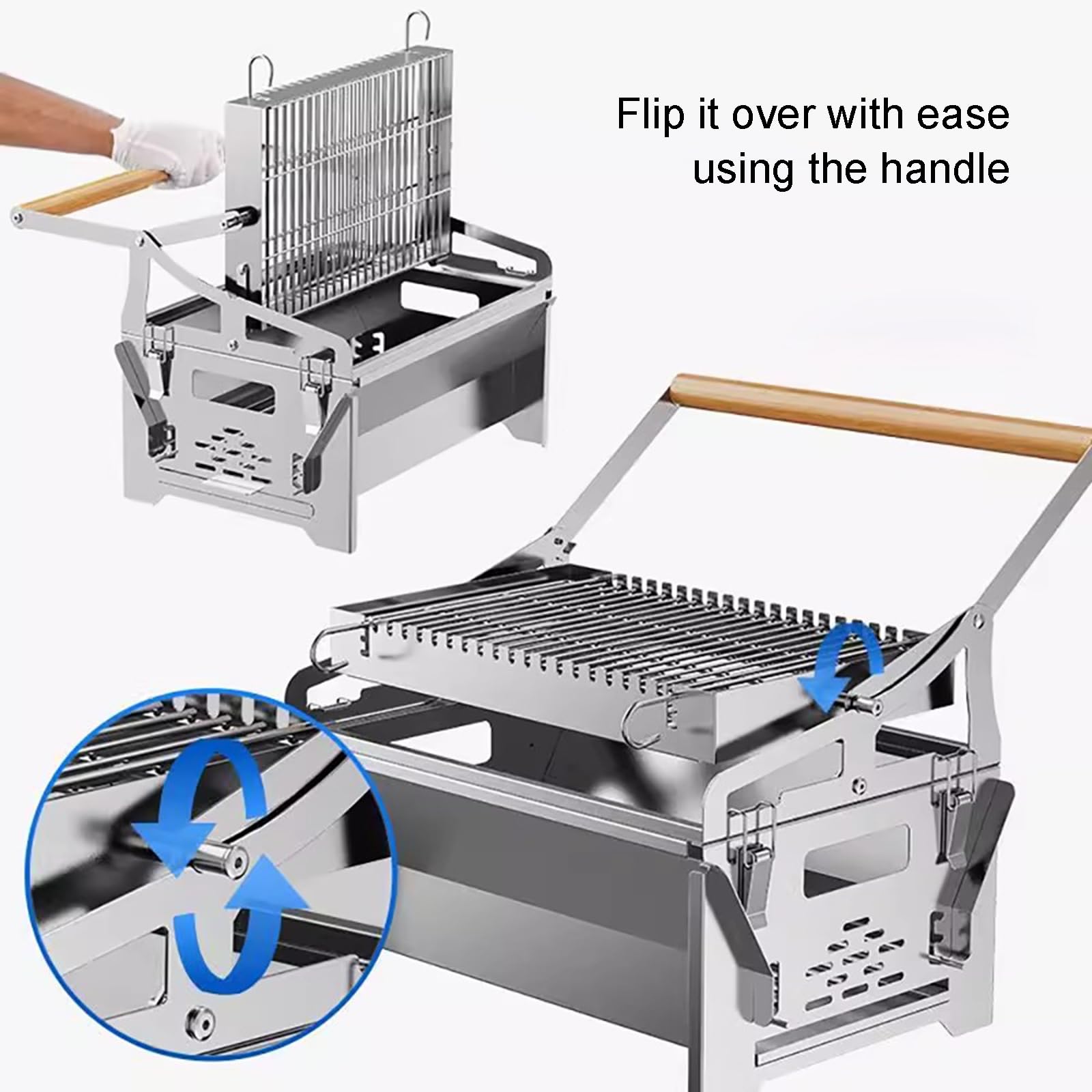 Flip it over with ease using the handle