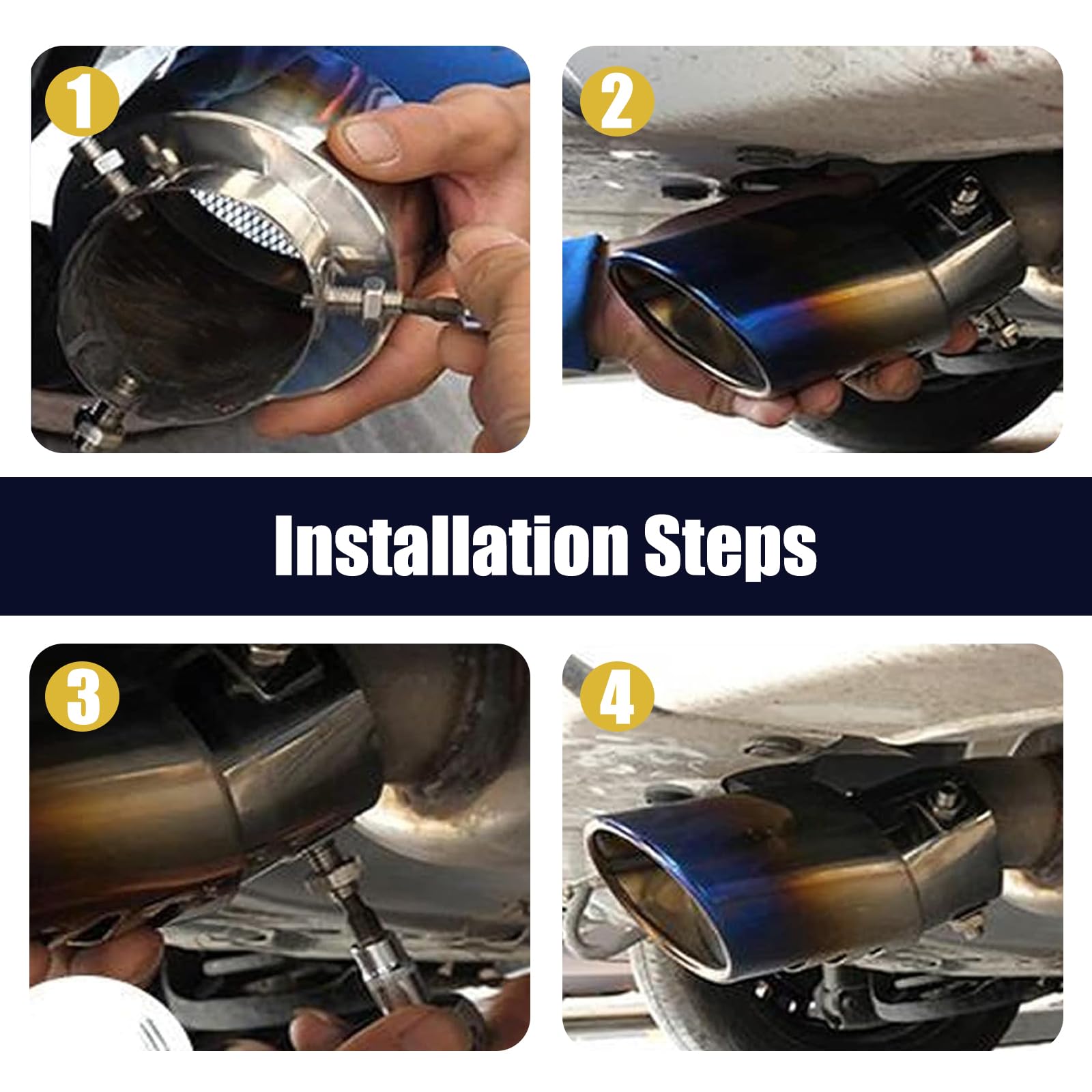 1

2

Installation Steps

3

4