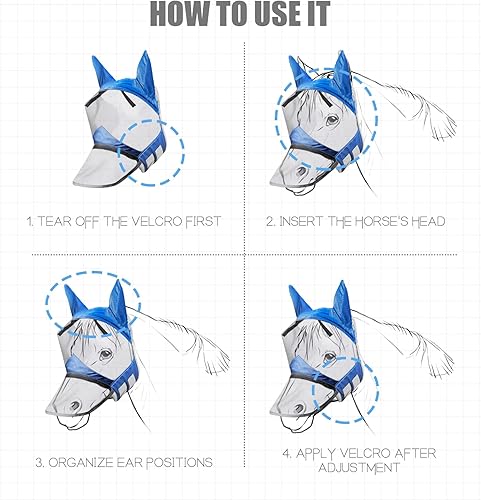 HOW TO USE IT

1. TEAR OFF THE VELCRO FIRST

2. INSERT THE HORSE'S HEAD

3. ORGANIZE EAR POSITIONS

4. APPLY VELCRO AFTER ADJUSTMENT