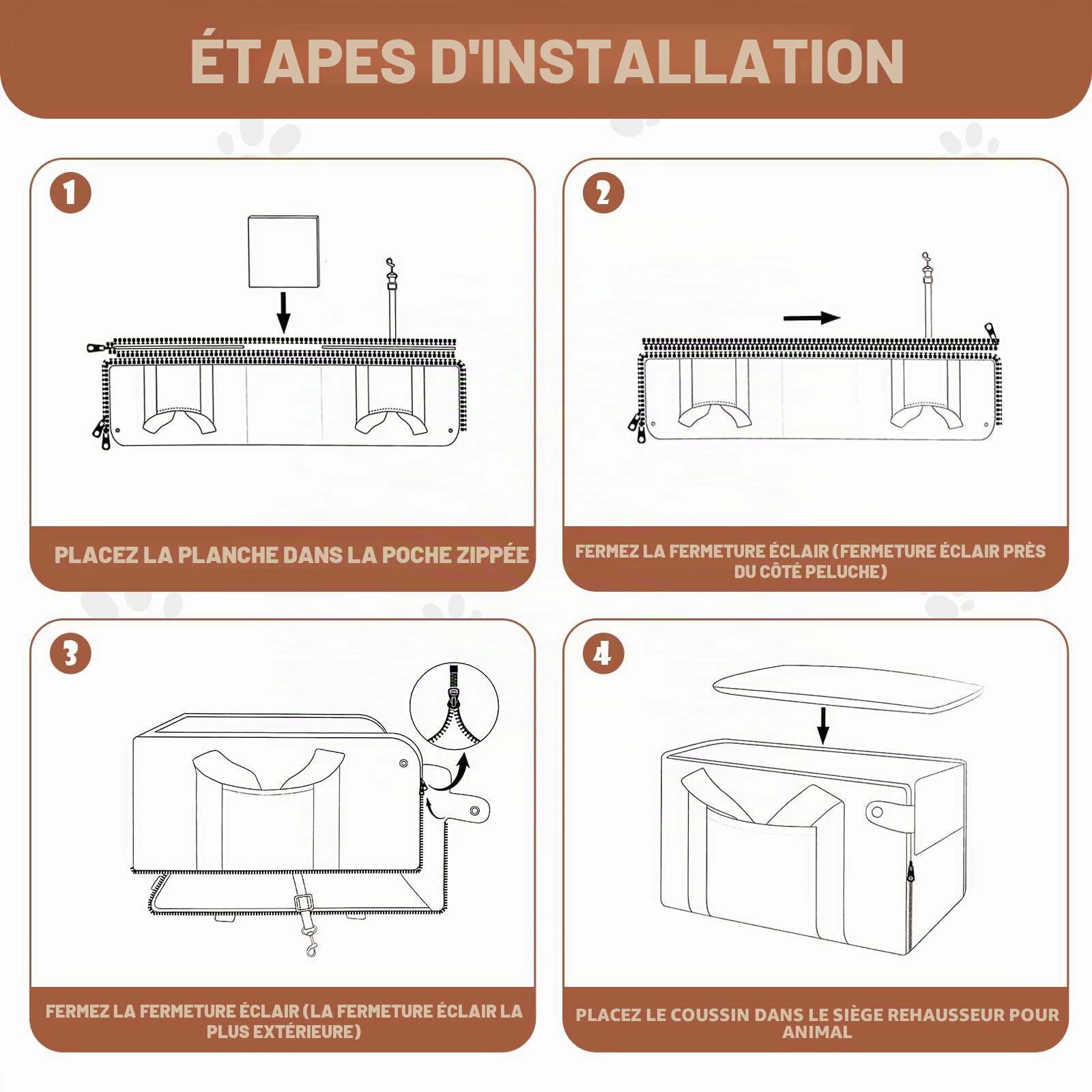 ÉTAPES D'INSTALLATION

1

PLACEZ LA PLANCHE DANS LA POCHE ZIPPÉE

2

FERMEZ LA FERMETURE ÉCLAIR (FERMETURE ÉCLAIR PRÈS DU CÔTÉ PELUCHE)

3

FERMEZ LA FERMETURE ÉCLAIR (LA FERMETURE ÉCLAIR LA PLUS EXTÉRIEURE)

4

PLACEZ LE COUSSIN DANS LE SIÈGE REHAUSSEUR POUR ANIMAL