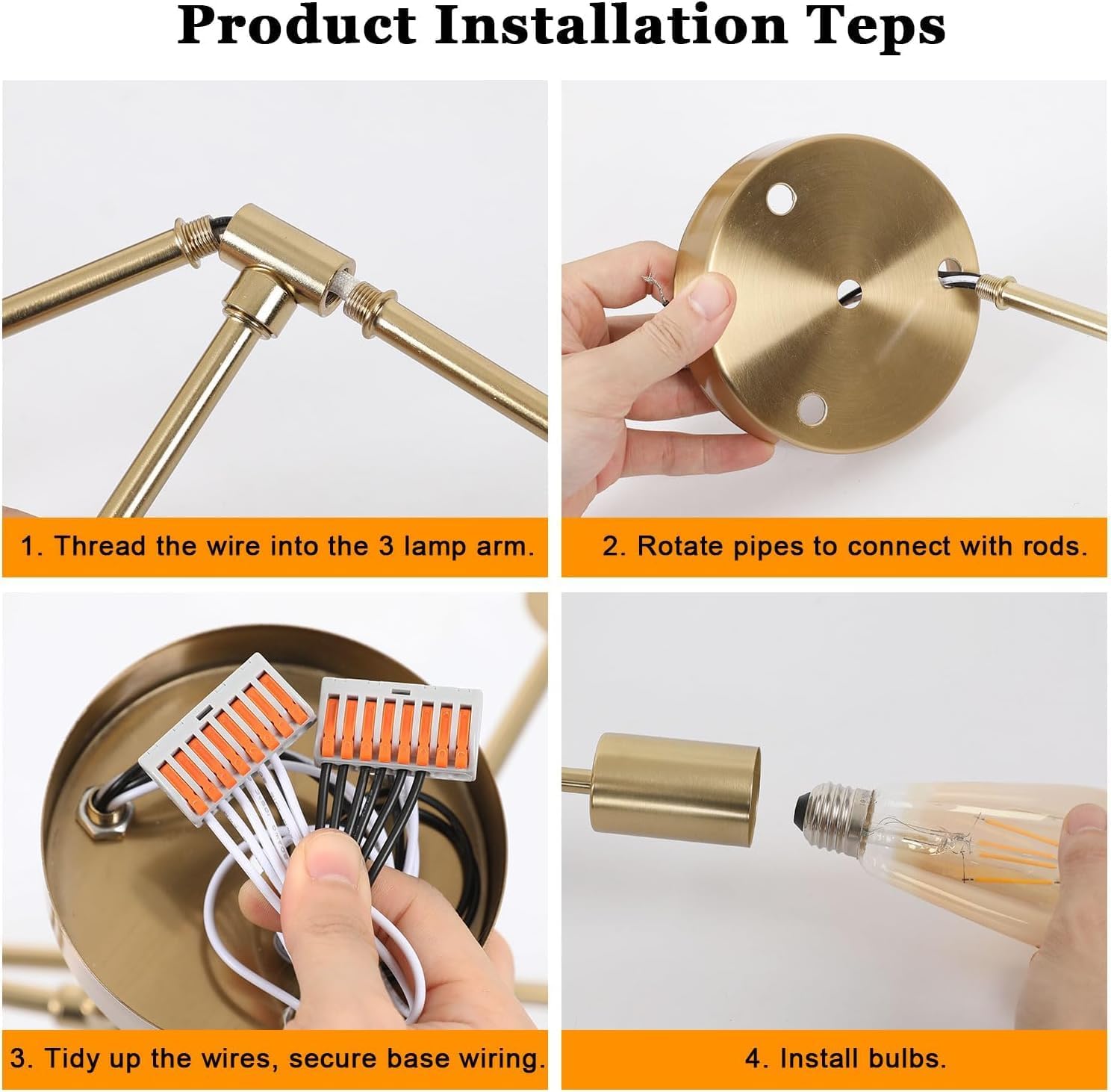 Product Installation Teps

1. Thread the wire into the 3 lamp arm.

2. Rotate pipes to connect with rods.

3. Tidy up the wires, secure base wiring.

4. Install bulbs.