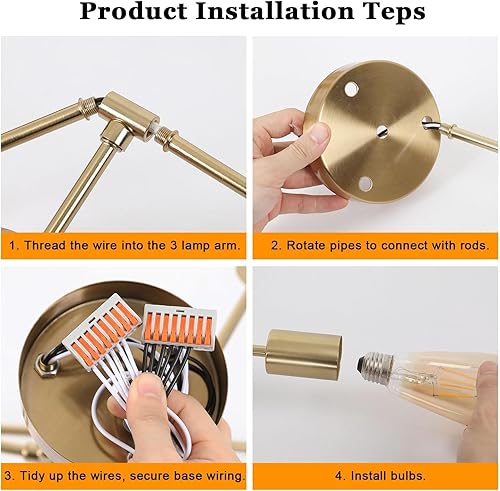 Product Installation Teps

1. Thread the wire into the 3 lamp arm.

2. Rotate pipes to connect with rods.

3. Tidy up the wires, secure base wiring.

4. Install bulbs.