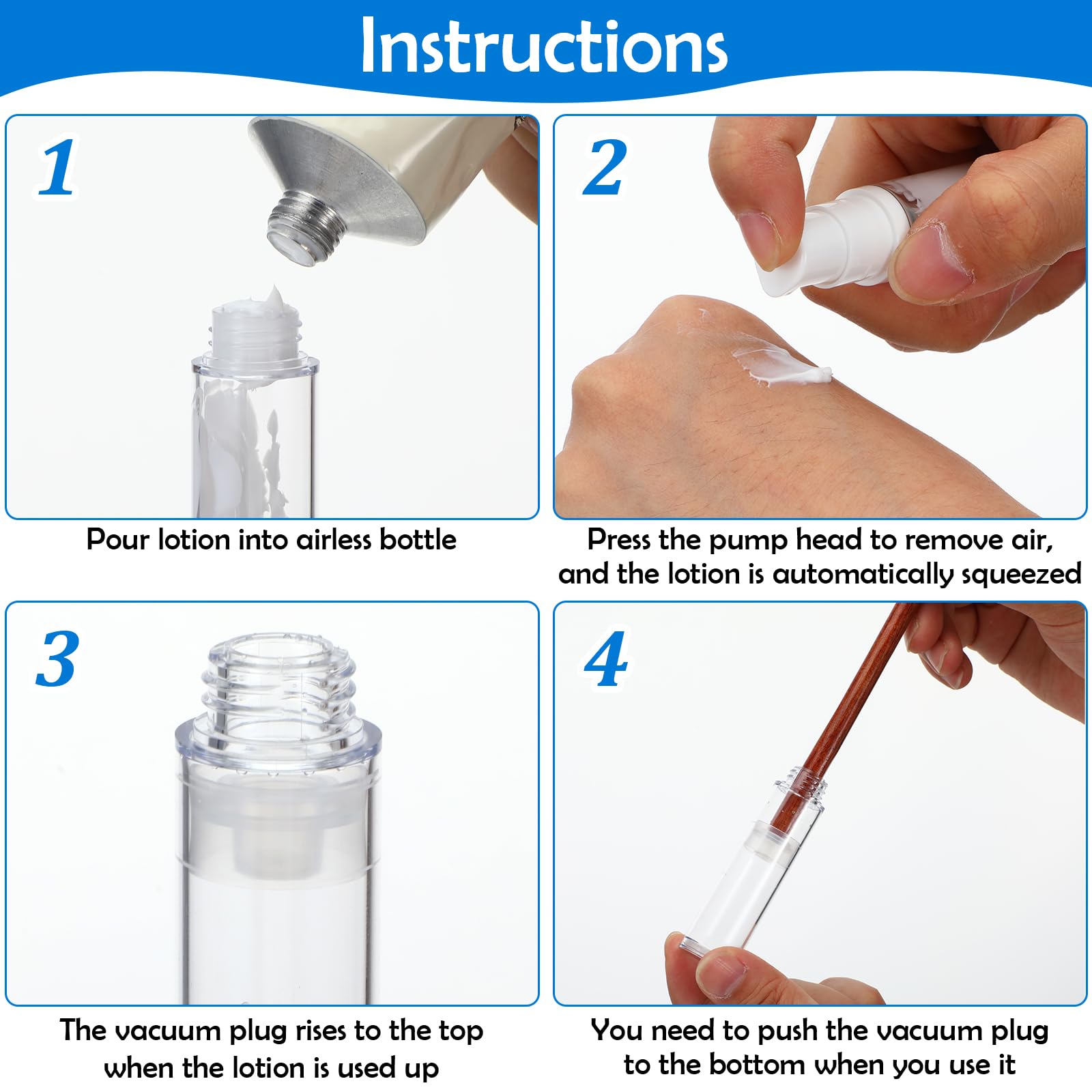 Instructions

1

Pour lotion into airless bottle

2

Press the pump head to remove air, and the lotion is automatically squeezed

3

The vacuum plug rises to the top when the lotion is used up

4

You need to push the vacuum plug to the bottom when you use it