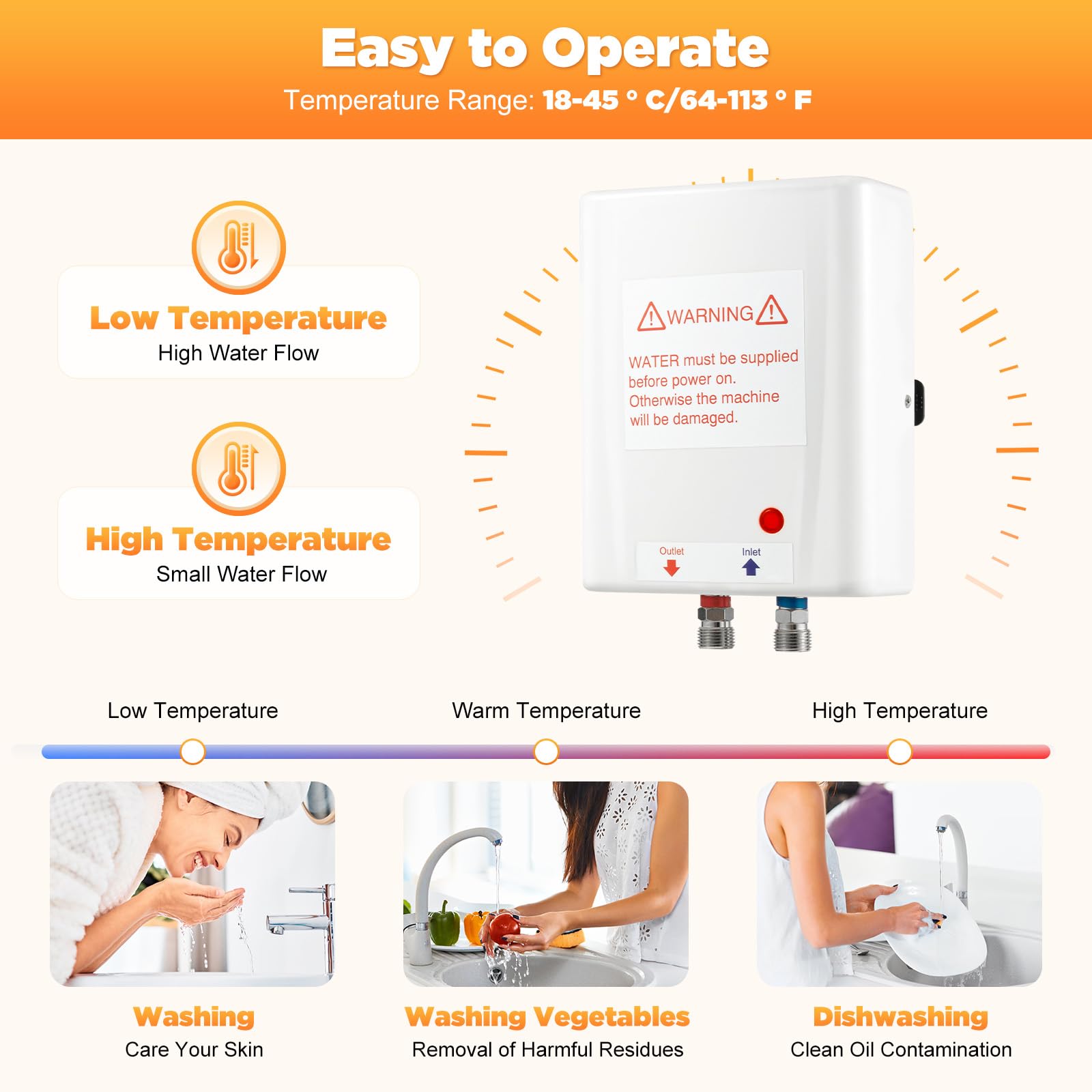 Easy to Operate

Temperature Range: 18-45 ° C/64-113 ° F

Low Temperature
High Water Flow

High Temperature
Small Water Flow

WARNING

WATER must be supplied before power on. Otherwise the machine will be damaged.

Outlet Inlet

Low Temperature

Warm Temperature

High Temperature

Washing
Care Your Skin

Washing Vegetables
Removal of Harmful Residues

Dishwashing
Clean Oil Contamination