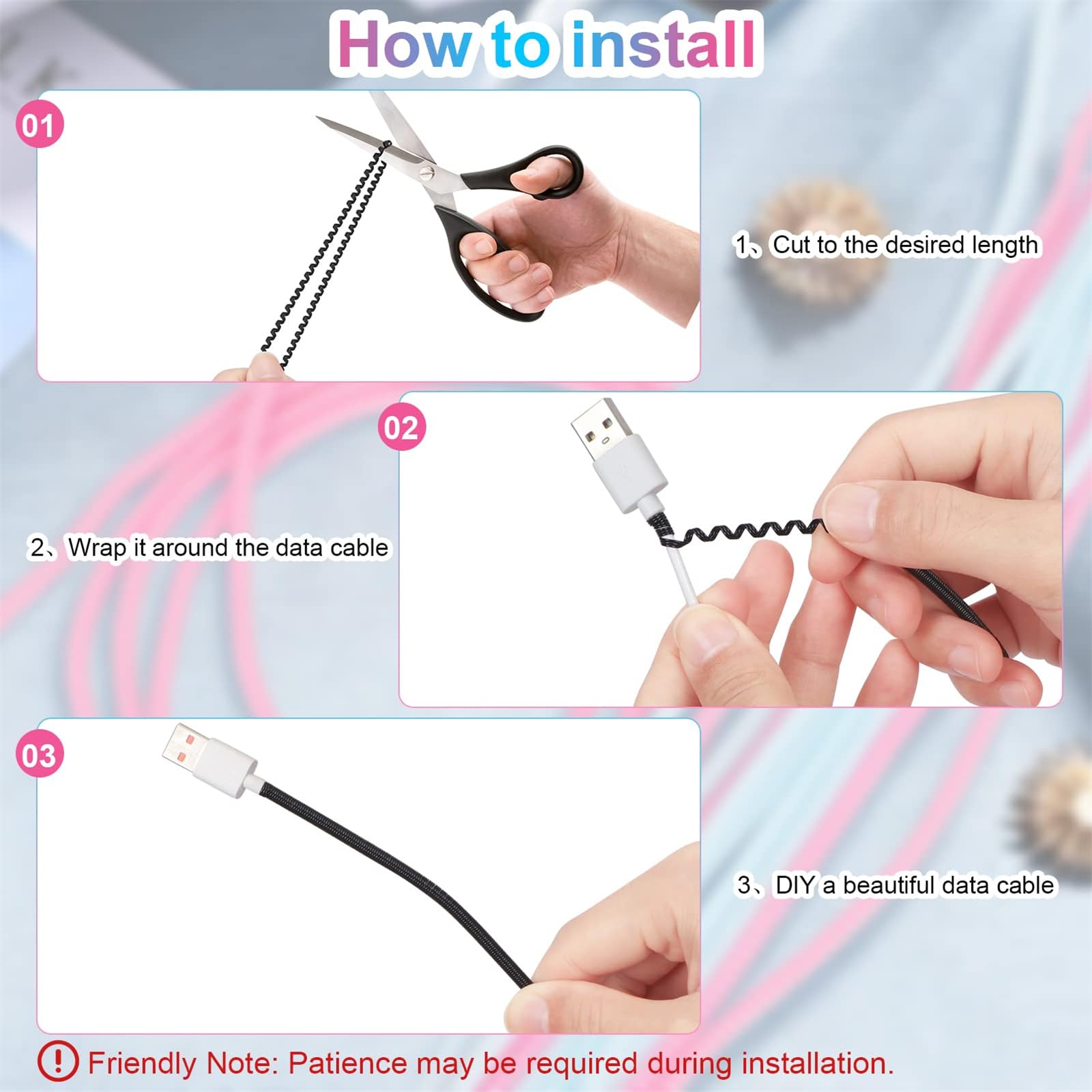 How to install

01

1、Cut to the desired length

02

2、Wrap it around the data cable

03

3、DIY a beautiful data cable

! Friendly Note: Patience may be required during installation.