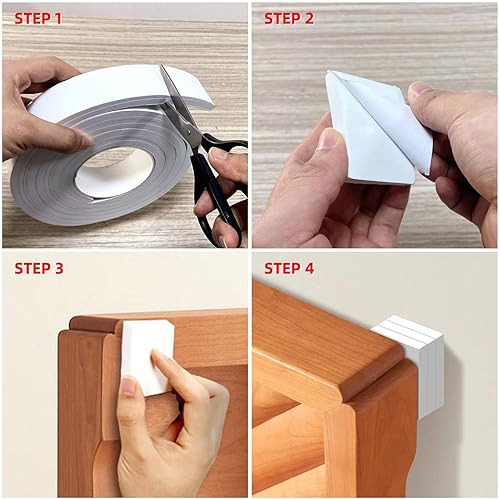 STEP 1

STEP 2

STEP 3

STEP 4