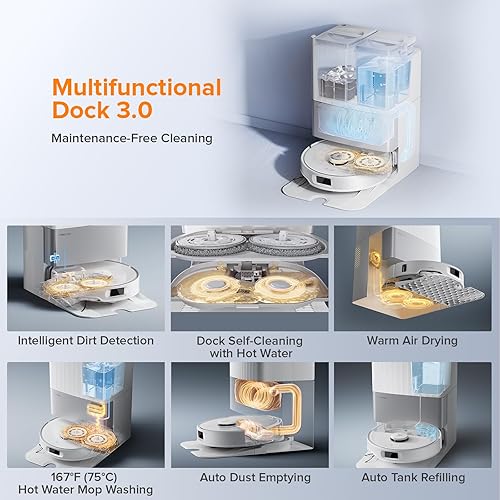 Multifunctional Dock 3.0

Maintenance-Free Cleaning

Intelligent Dirt Detection

Dock Self-Cleaning with Hot Water

Warm Air Drying

167°F (75°C) Hot Water Mop Washing

Auto Dust Emptying

Auto Tank Refilling