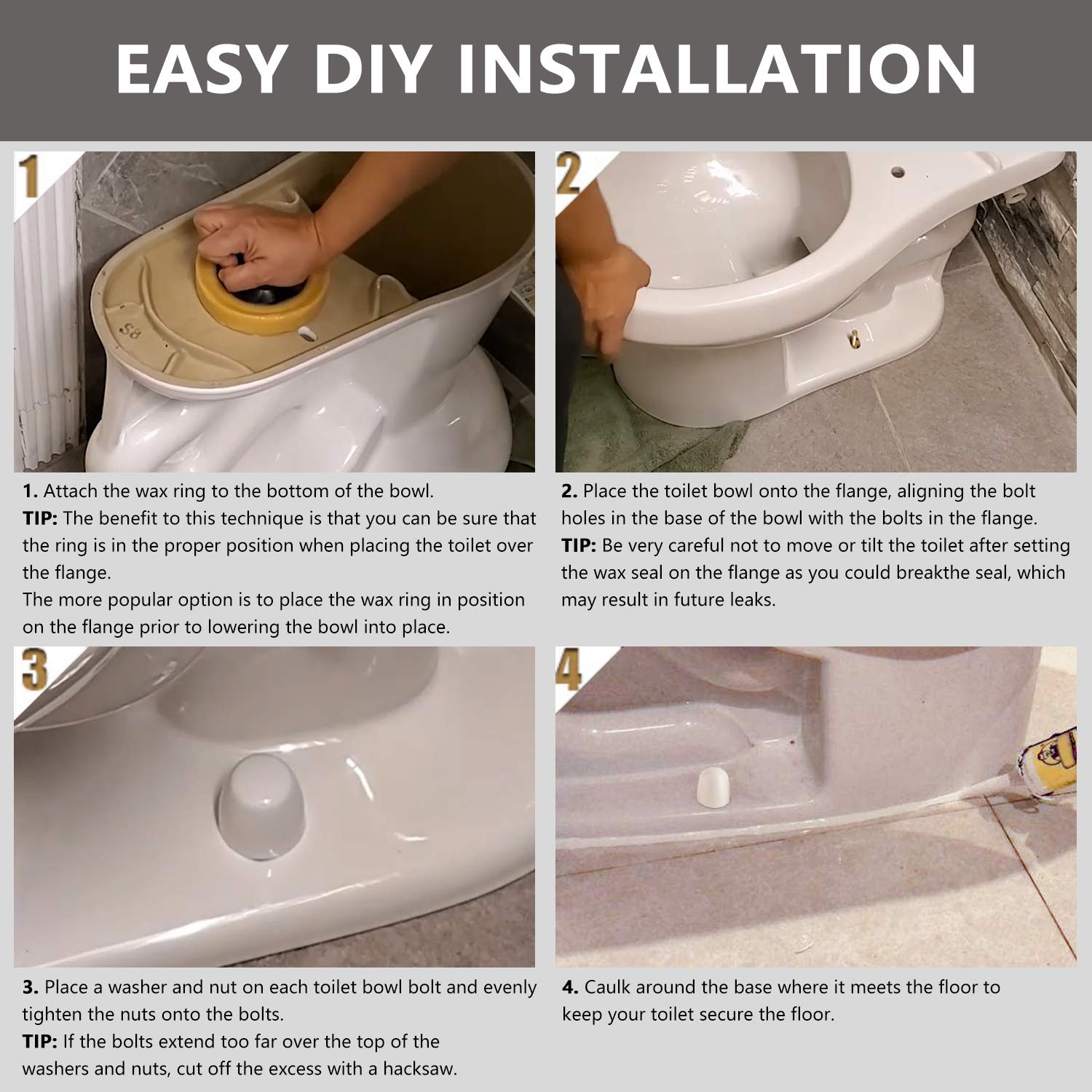 EASY DIY INSTALLATION

1

1. Attach the wax ring to the bottom of the bowl.
TIP: The benefit to this technique is that you can be sure that the ring is in the proper position when placing the toilet over the flange.
The more popular option is to place the wax ring in position on the flange prior to lowering the bowl into place.

2

2. Place the toilet bowl onto the flange, aligning the bolt holes in the base of the bowl with the bolts in the flange.
TIP: Be very careful not to move or tilt the toilet after setting the wax seal on the flange as you could breakthe seal, which may result in future leaks.

3

3. Place a washer and nut on each toilet bowl bolt and evenly tighten the nuts onto the bolts.
TIP: If the bolts extend too far over the top of the washers and nuts, cut off the excess with a hacksaw.

4

4. Caulk around the base where it meets the floor to keep your toilet secure the floor.