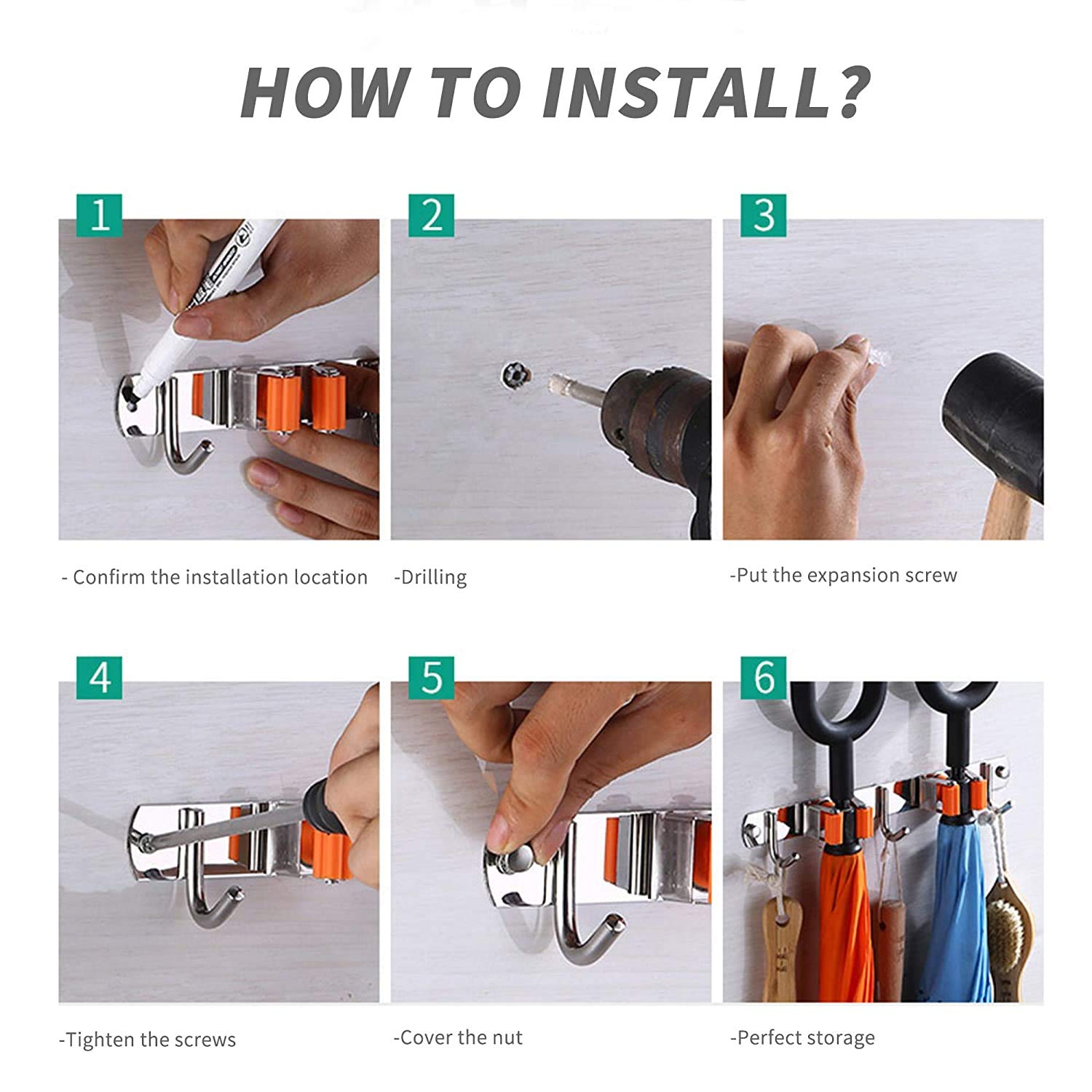 HOW TO INSTALL?

1

- Confirm the installation location

2

-Drilling

3

-Put the expansion screw

4

-Tighten the screws

5

-Cover the nut

6

-Perfect storage