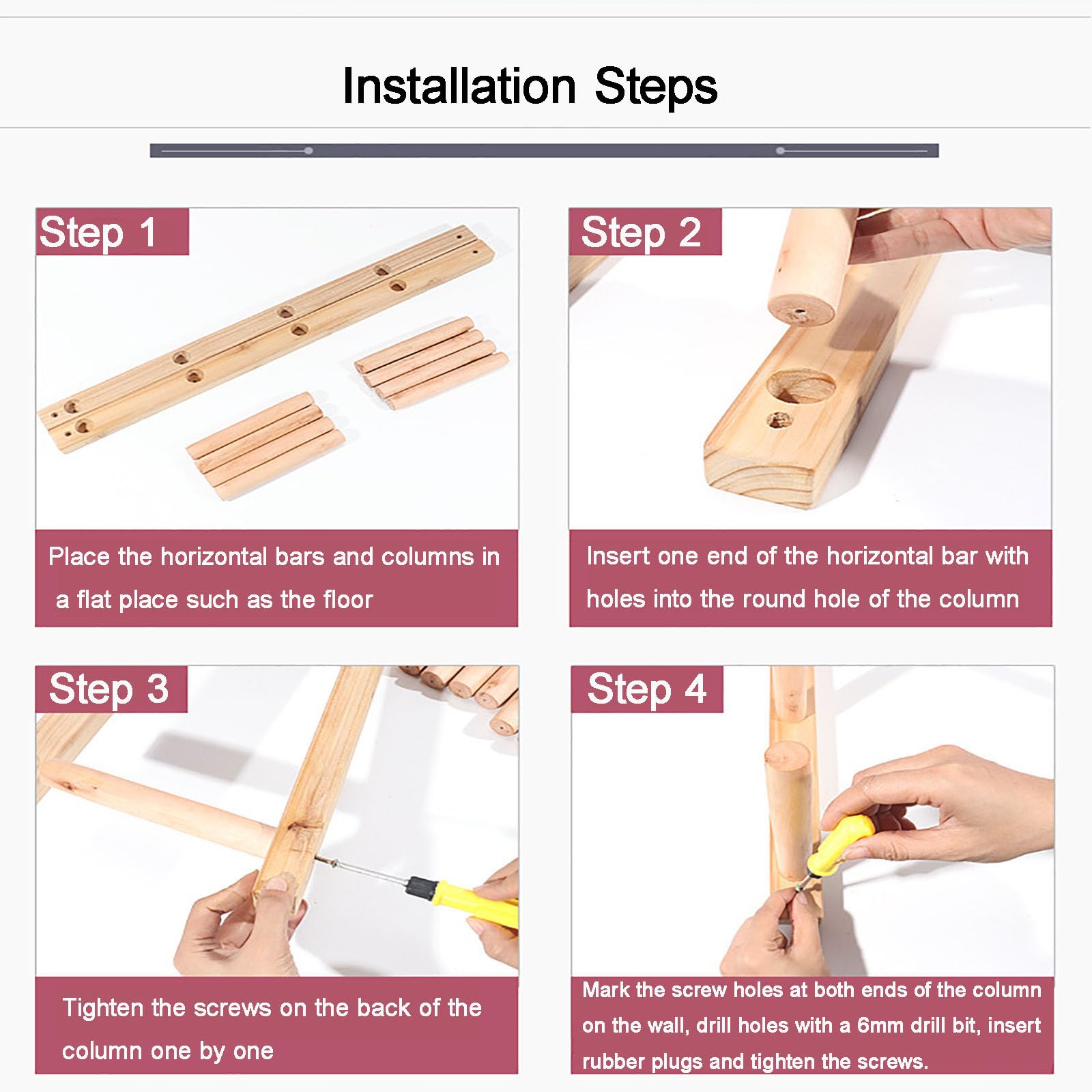 Installation Steps

Step 1

Place the horizontal bars and columns in a flat place such as the floor

Step 2

Insert one end of the horizontal bar with holes into the round hole of the column

Step 3

Tighten the screws on the back of the column one by one

Step 4

Mark the screw holes at both ends of the column on the wall, drill holes with a 6mm drill bit, insert rubber plugs and tighten the screws.