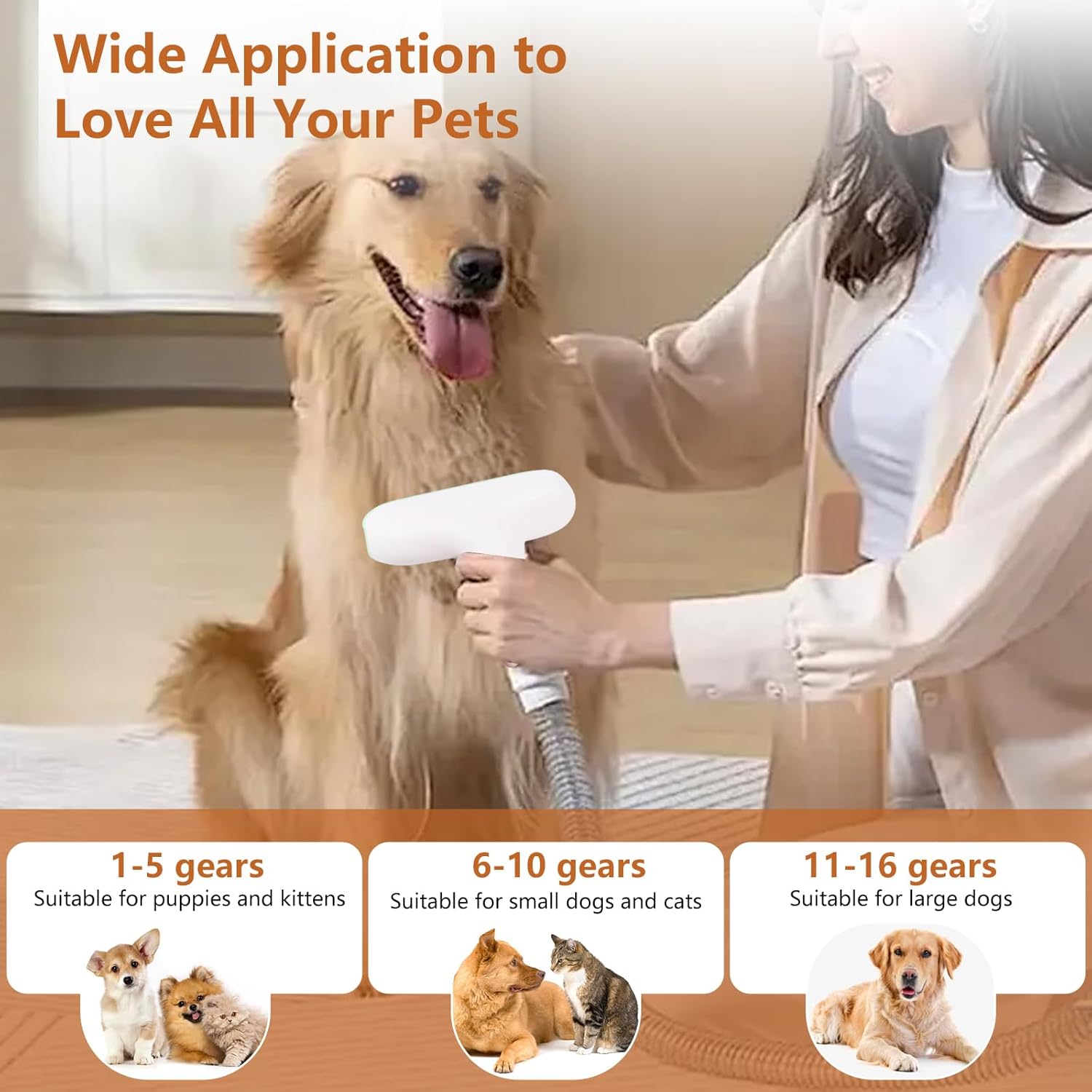 Wide Application to Love All Your Pets

1-5 gears
Suitable for puppies and kittens

6-10 gears
Suitable for small dogs and cats

11-16 gears
Suitable for large dogs