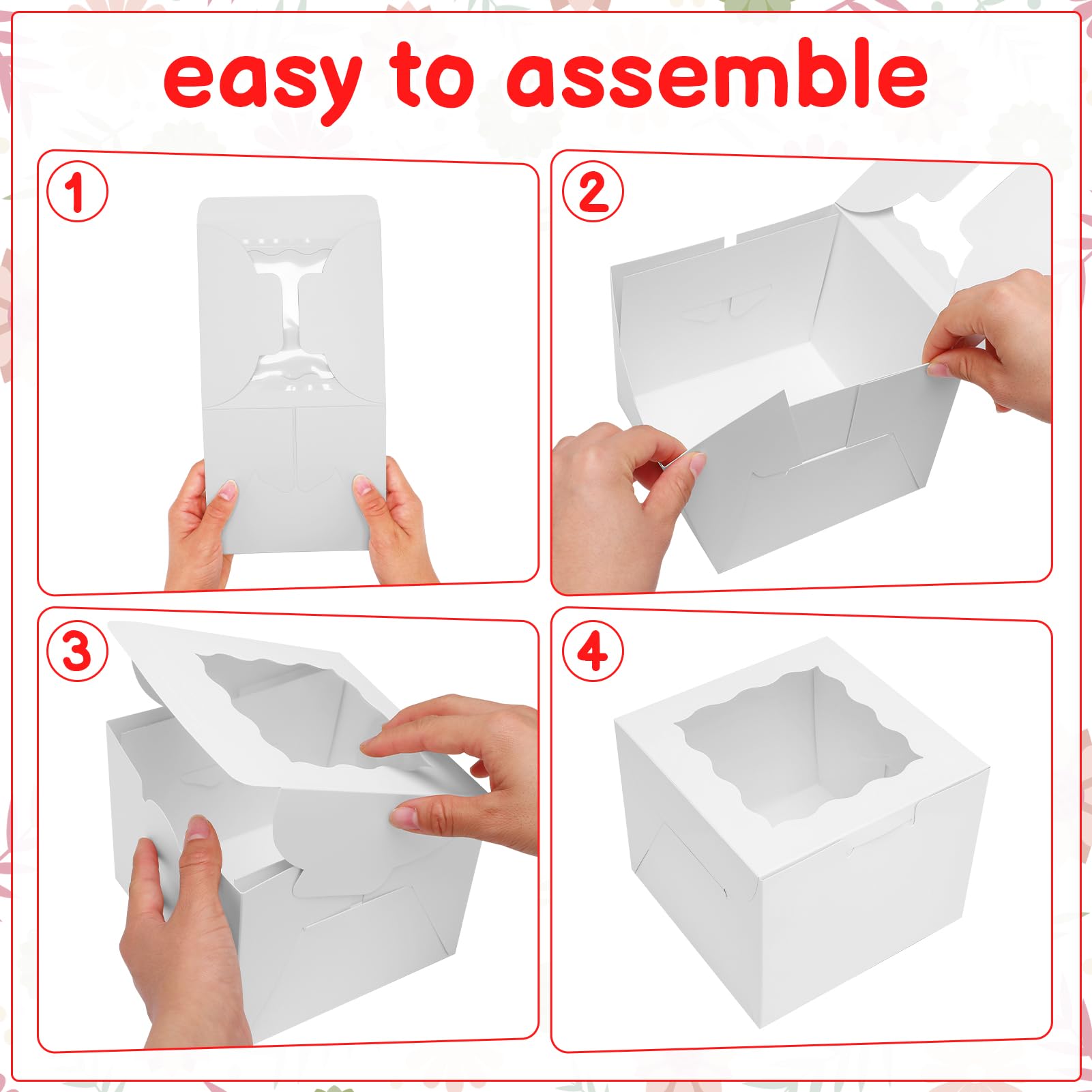 easy to assemble

1

2

3

4