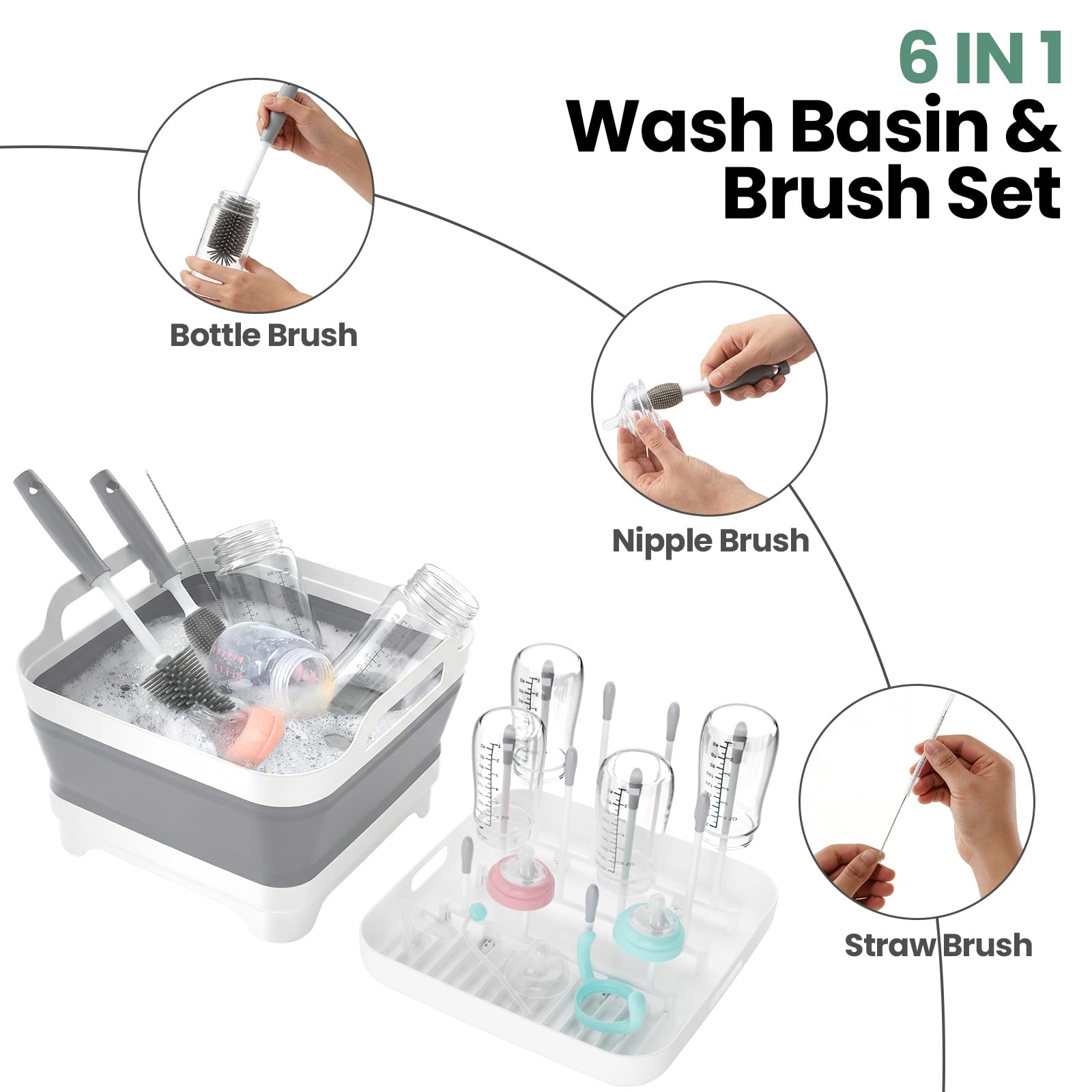 6 IN 1
Wash Basin & Brush Set

Bottle Brush

Nipple Brush

Straw Brush