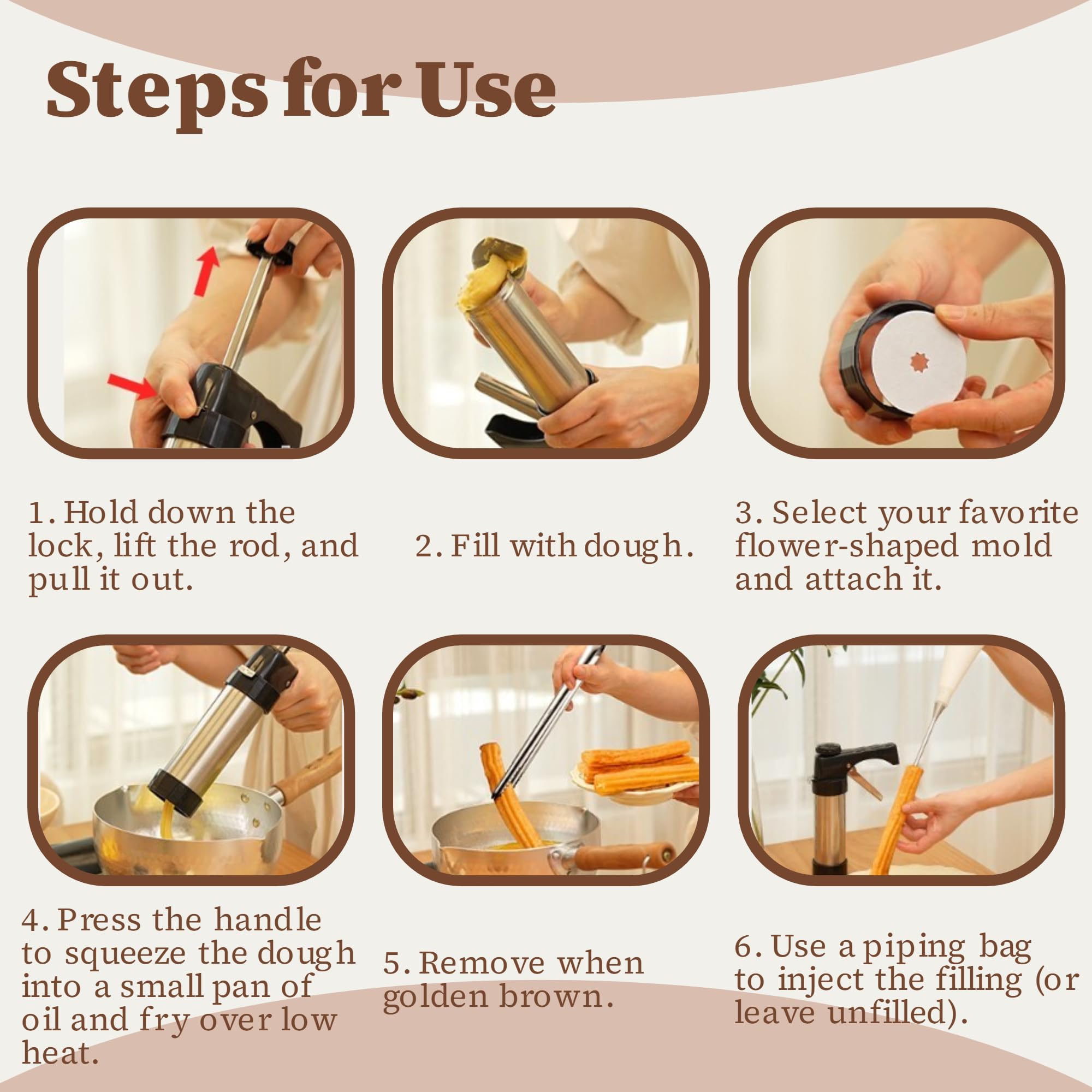 Steps for Use

1. Hold down the lock, lift the rod, and pull it out.

2. Fill with dough.

3. Select your favorite flower-shaped mold and attach it.

4. Press the handle to squeeze the dough into a small pan of oil and fry over low heat.

5. Remove when golden brown.

6. Use a piping bag to inject the filling (or leave unfilled).