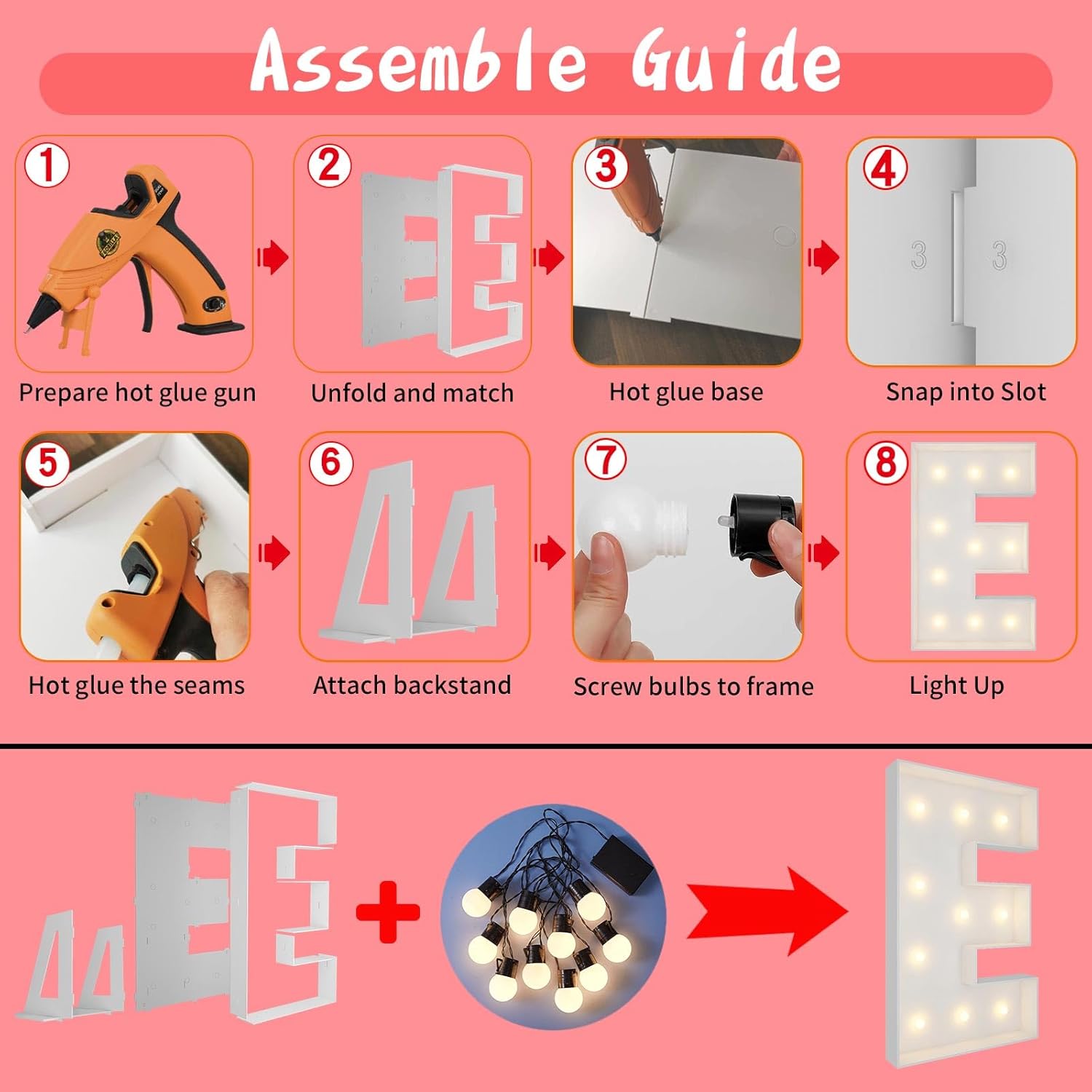 Assemble Guide

1
Prepare hot glue gun

2
Unfold and match

3
Hot glue base

4
3 3
Snap into Slot

5
Hot glue the seams

6
Attach backstand

7
Screw bulbs to frame

8
Light Up