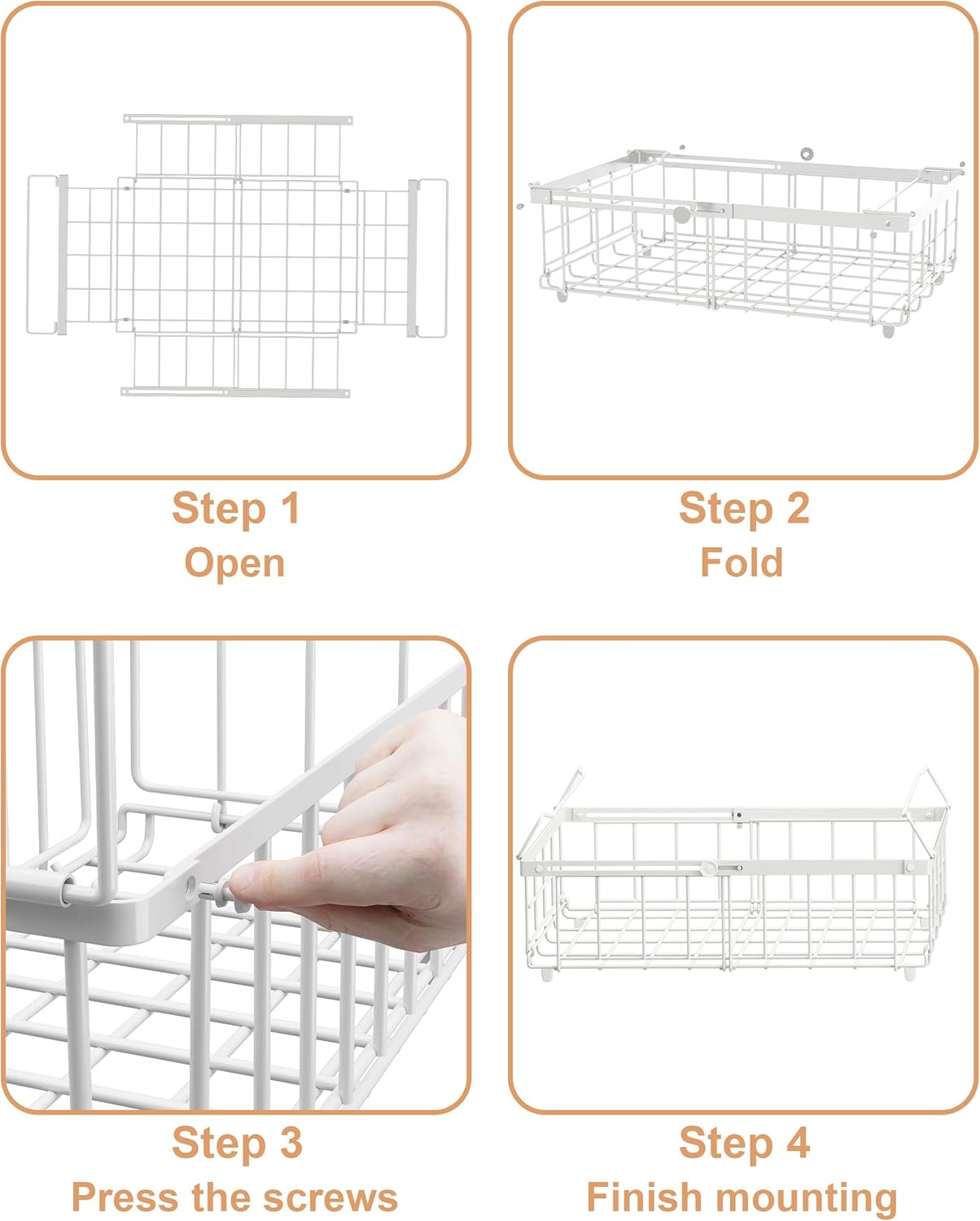 Step 1
Open

Step 2
Fold

Step 3
Press the screws

Step 4
Finish mounting