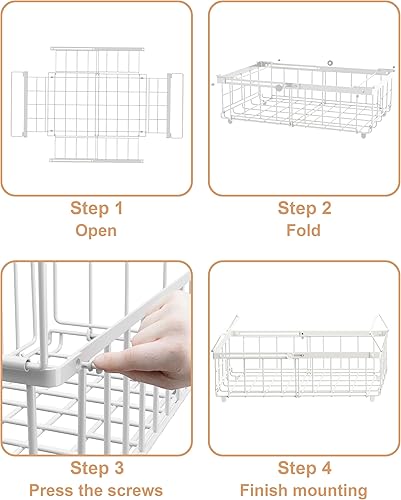 Step 1
Open

Step 2
Fold

Step 3
Press the screws

Step 4
Finish mounting