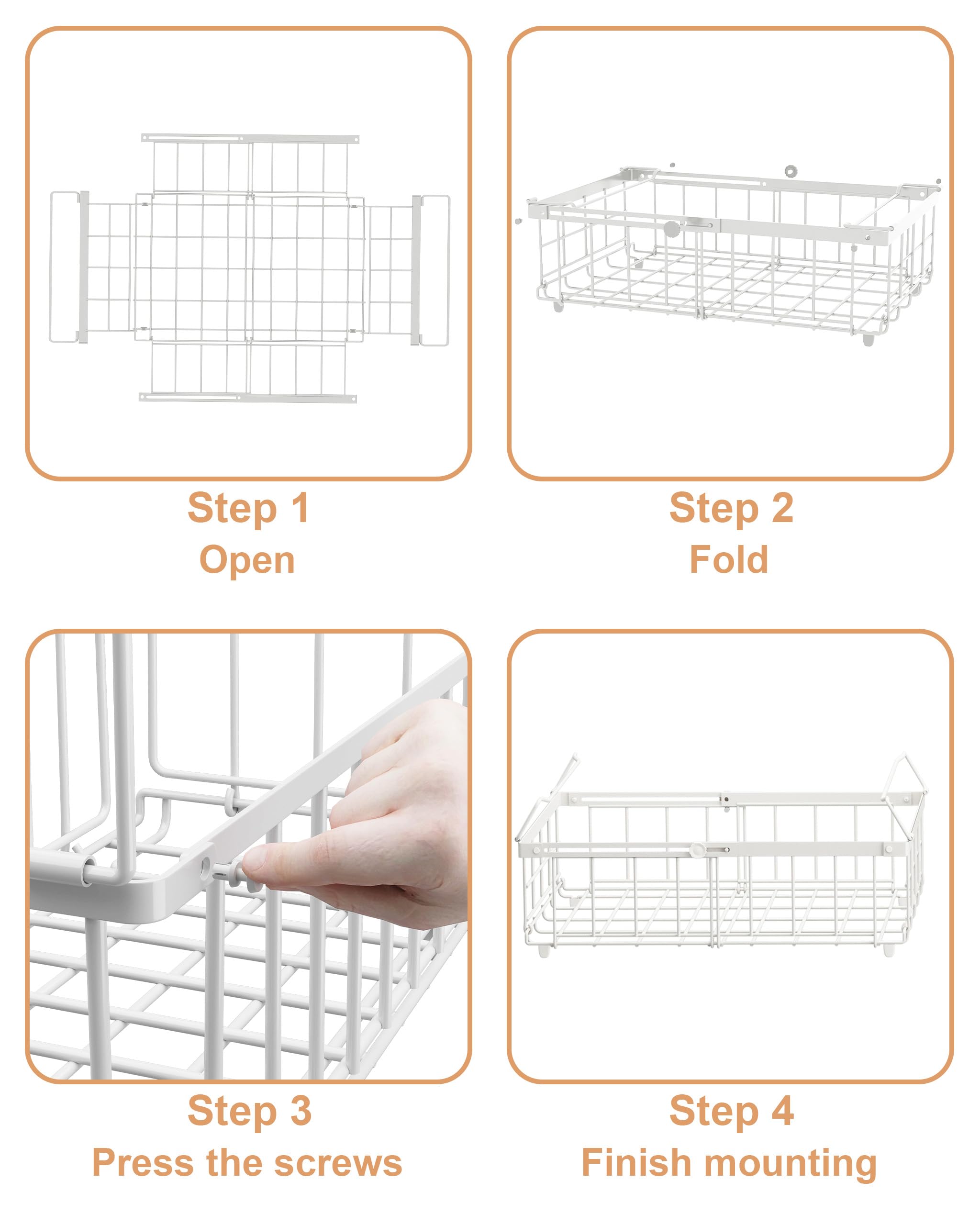 Step 1
Open

Step 2
Fold

Step 3
Press the screws

Step 4
Finish mounting