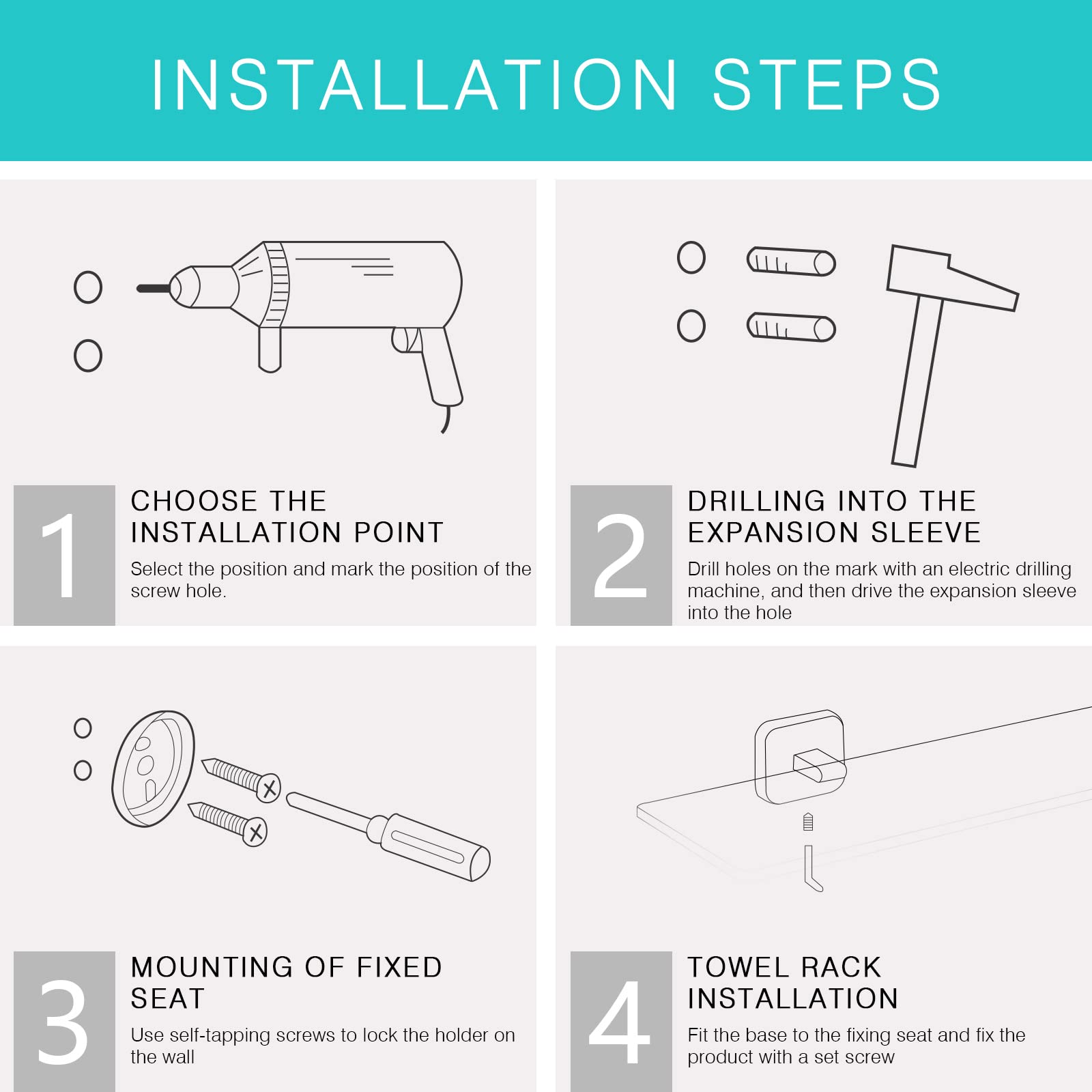 INSTALLATION STEPS

1

CHOOSE THE INSTALLATION POINT

Select the position and mark the position of the screw hole.

2

DRILLING INTO THE EXPANSION SLEEVE

Drill holes on the mark with an electric drilling machine, and then drive the expansion sleeve into the hole

3

MOUNTING OF FIXED SEAT

Use self-tapping screws to lock the holder on the wall

4

TOWEL RACK INSTALLATION

Fit the base to the fixing seat and fix the product with a set screw