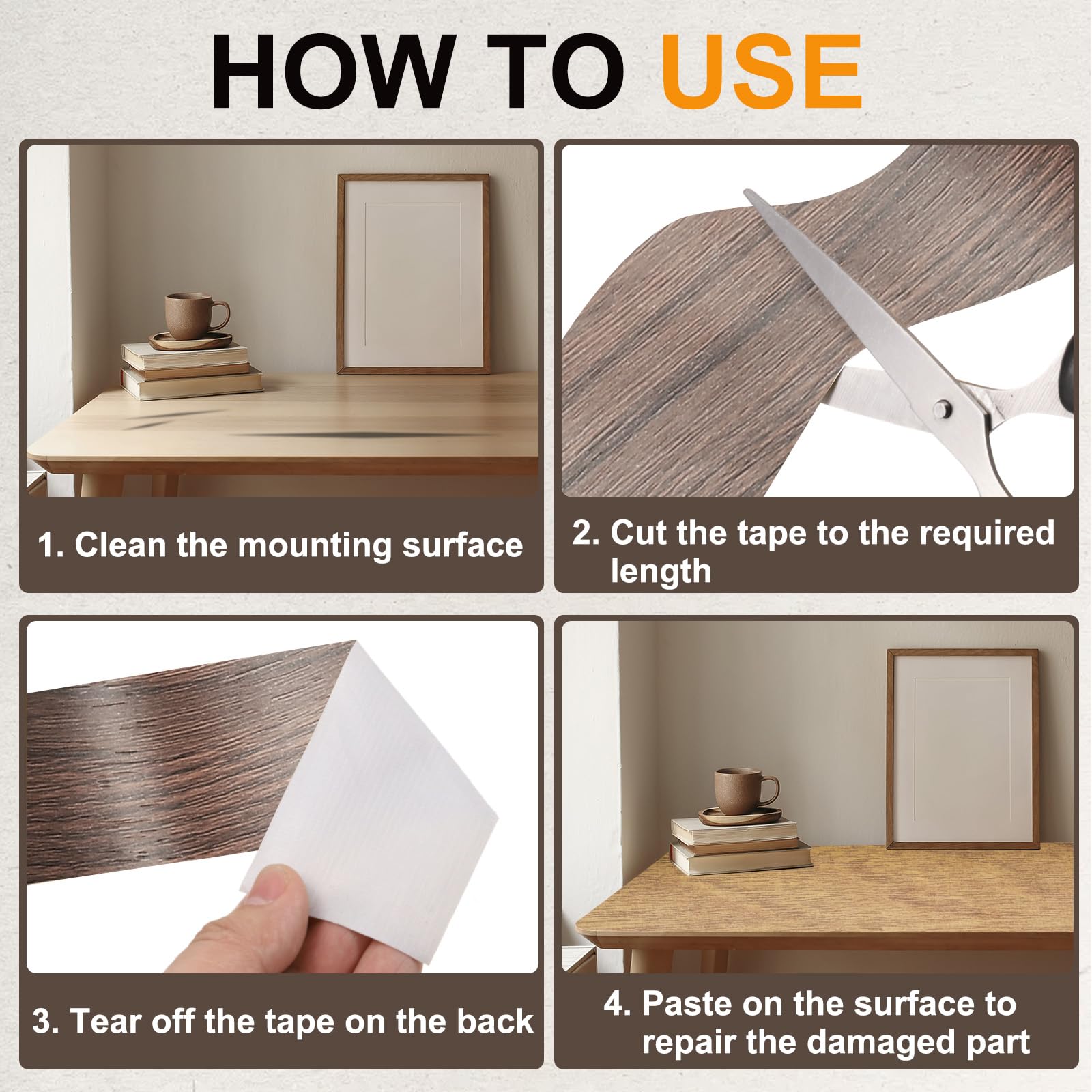 HOW TO USE

1. Clean the mounting surface

2. Cut the tape to the required length

3. Tear off the tape on the back

4. Paste on the surface to repair the damaged part