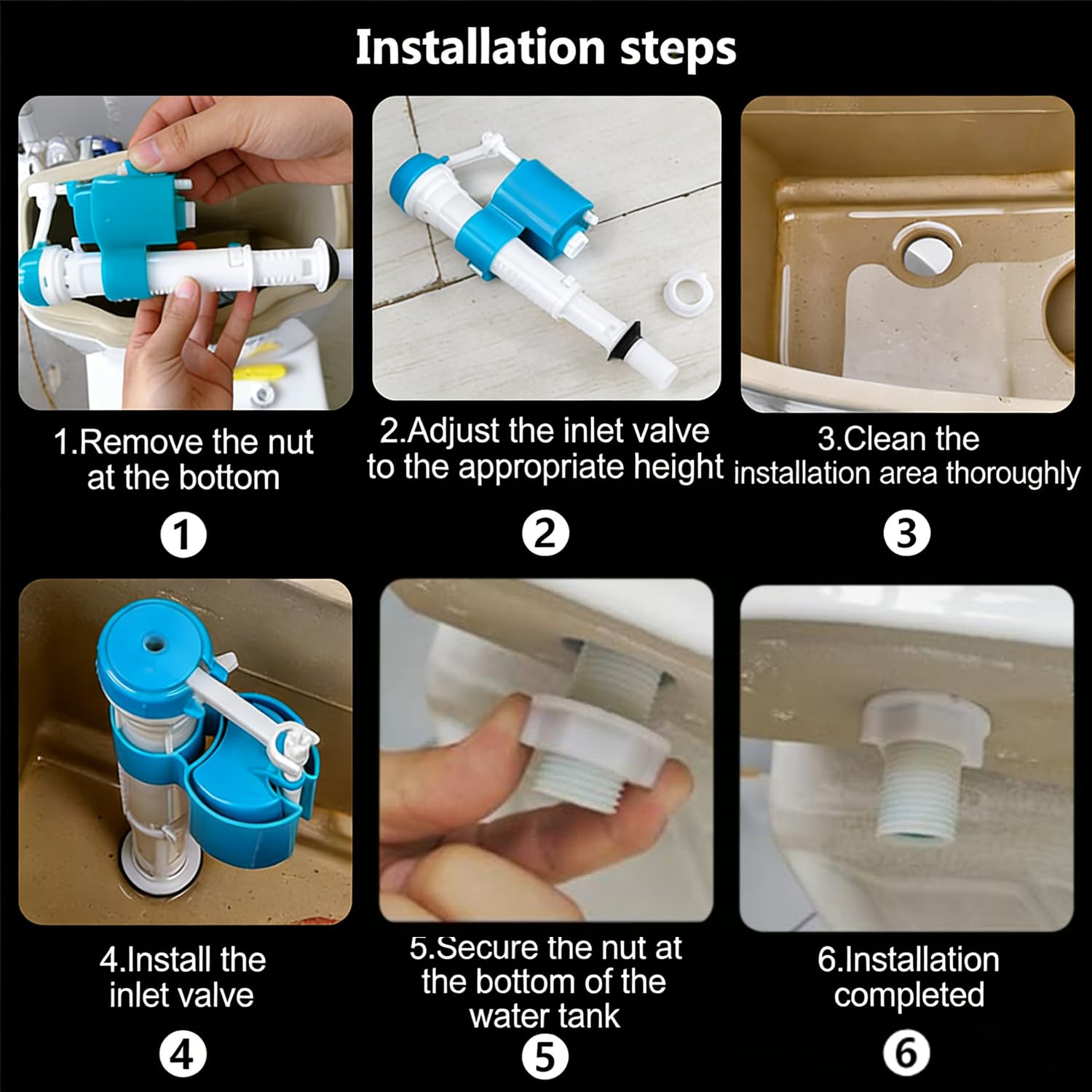 Installation steps

1.Remove the nut at the bottom

①

2.Adjust the inlet valve to the appropriate height

②

3.Clean the installation area thoroughly

③

4.Install the inlet valve

④

5.Secure the nut at the bottom of the water tank

⑤

6.Installation completed

⑥