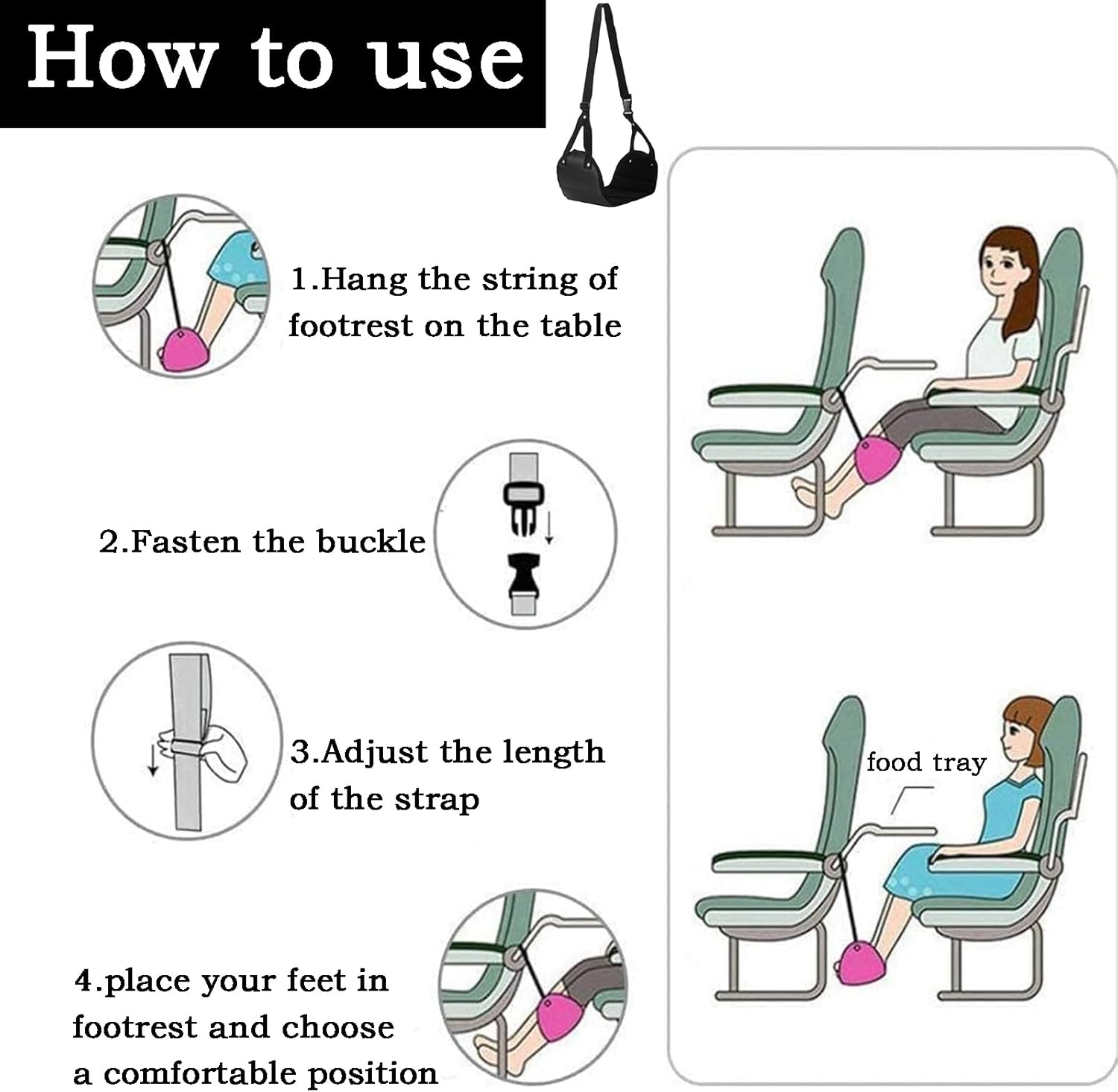 How to use

1.Hang the string of footrest on the table

2.Fasten the buckle

3.Adjust the length of the strap

4.place your feet in footrest and choose a comfortable position

food tray