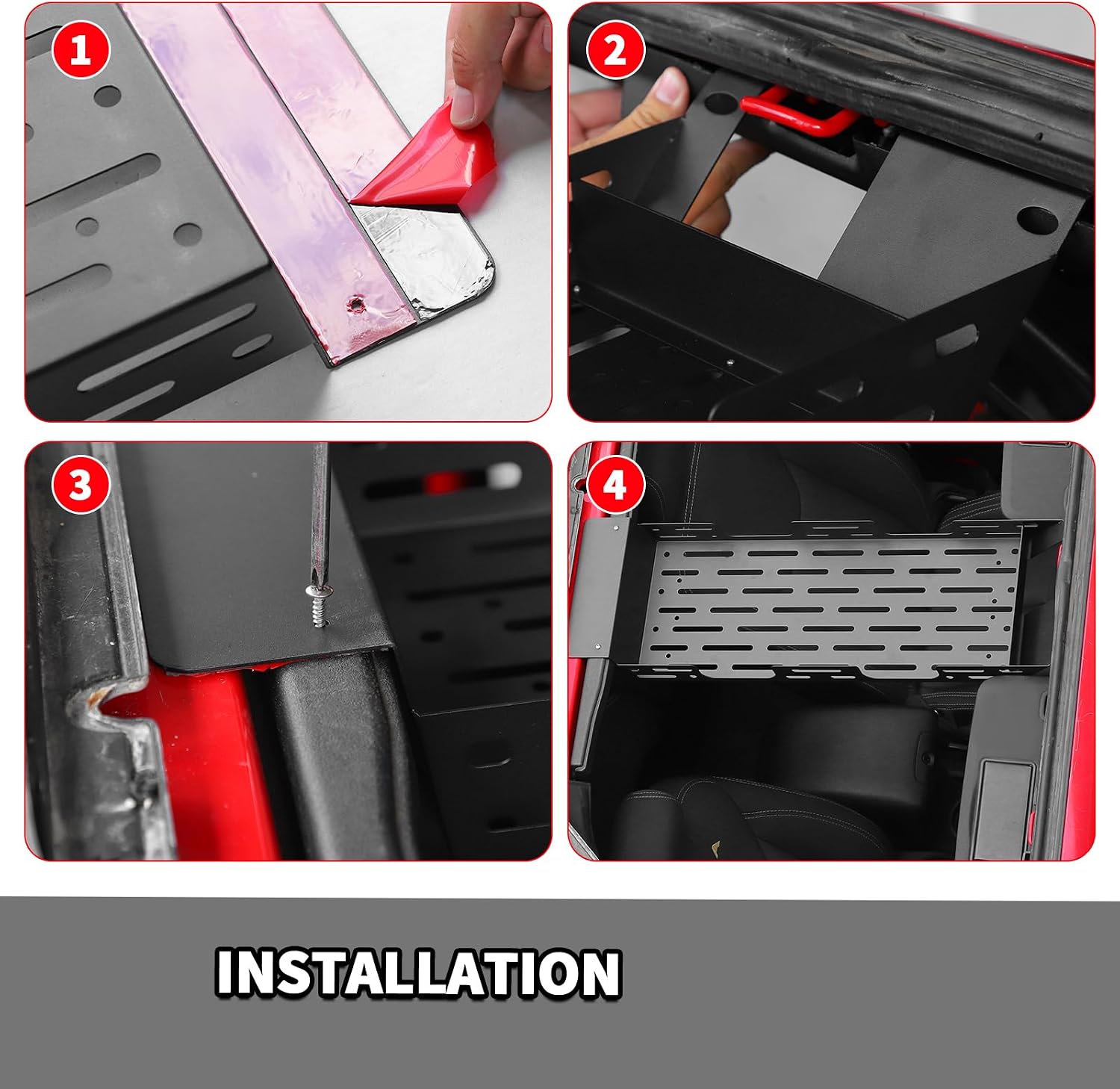 1

2

3

4

INSTALLATION