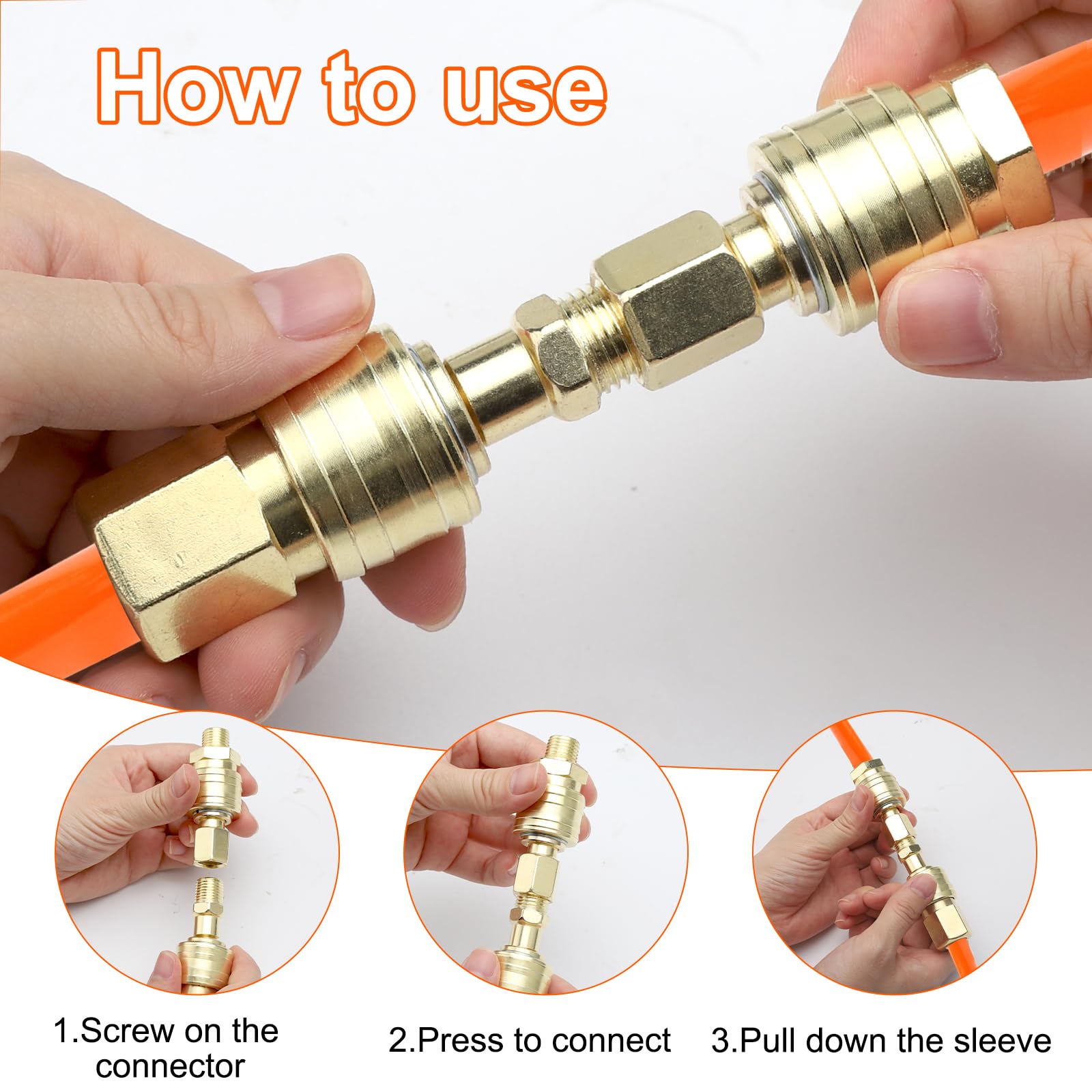 How to use

1.Screw on the connector

2.Press to connect

3.Pull down the sleeve